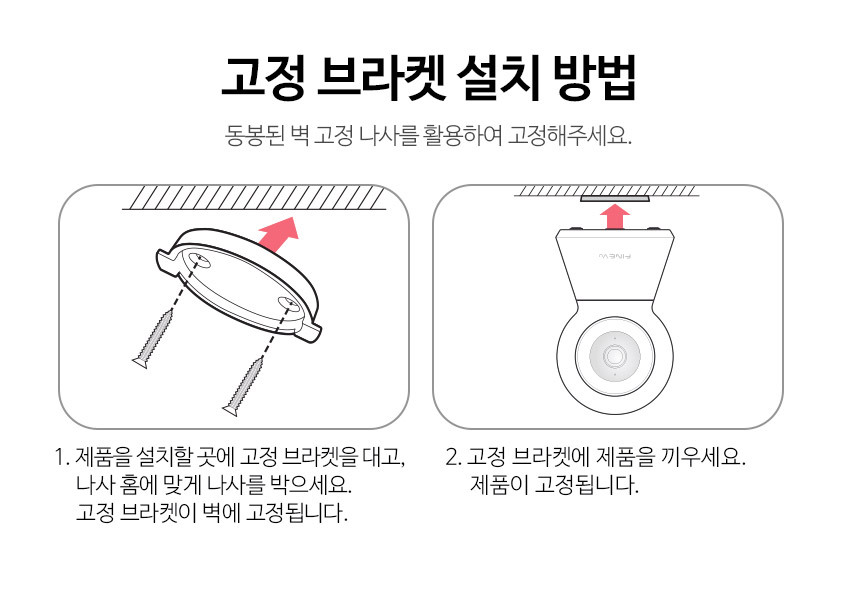 고정 브라켓 설치 방법

동봉된 벽 고정 나사를 활용하여 고정해주세요.

FINEVU

1. 제품을 설치할 곳에 고정 브라켓을 대고, 나사 홈에 맞게 나사를 박으세요. 고정 브라켓이 벽에 고정됩니다.

2. 고정 브라켓에 제품을 끼우세요. 제품이 고정됩니다.