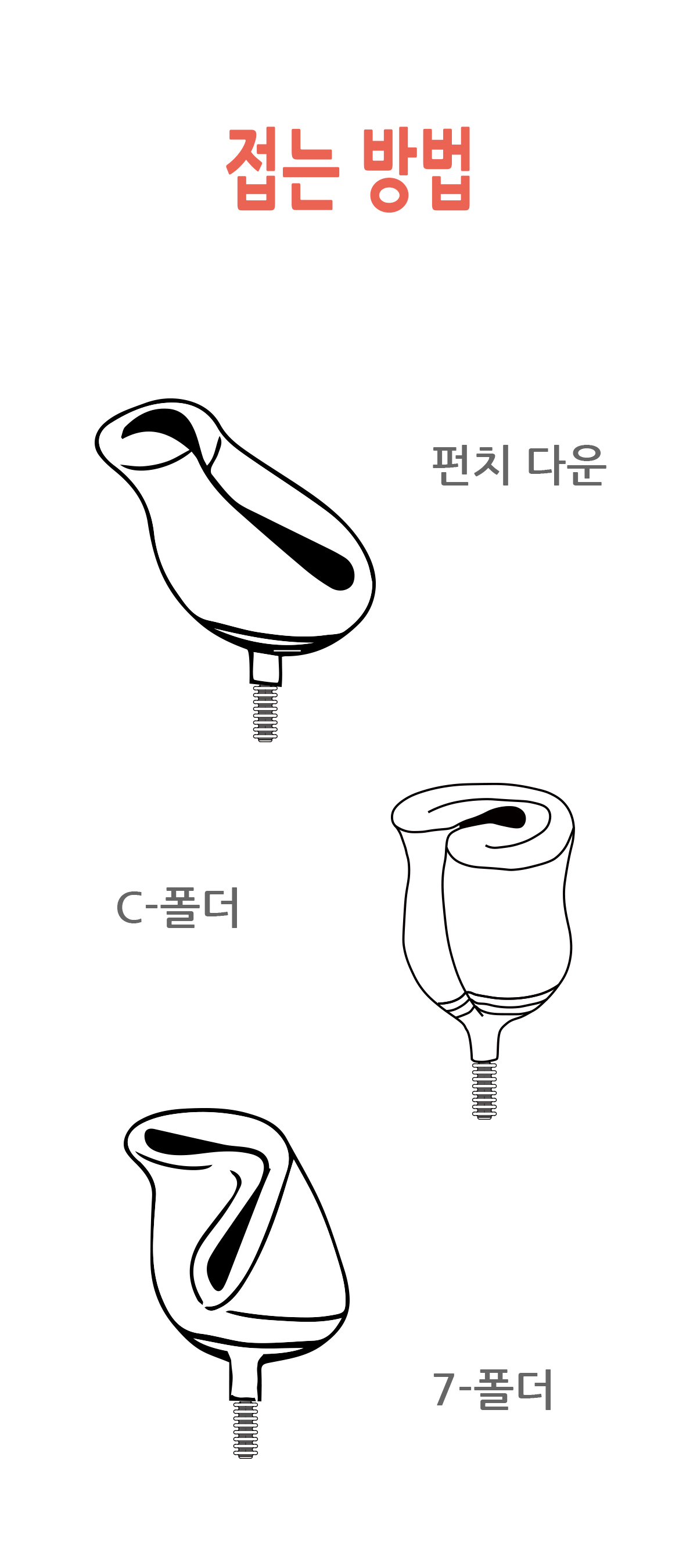 접는 방법

펀치 다운

C-폴더

7-폴더