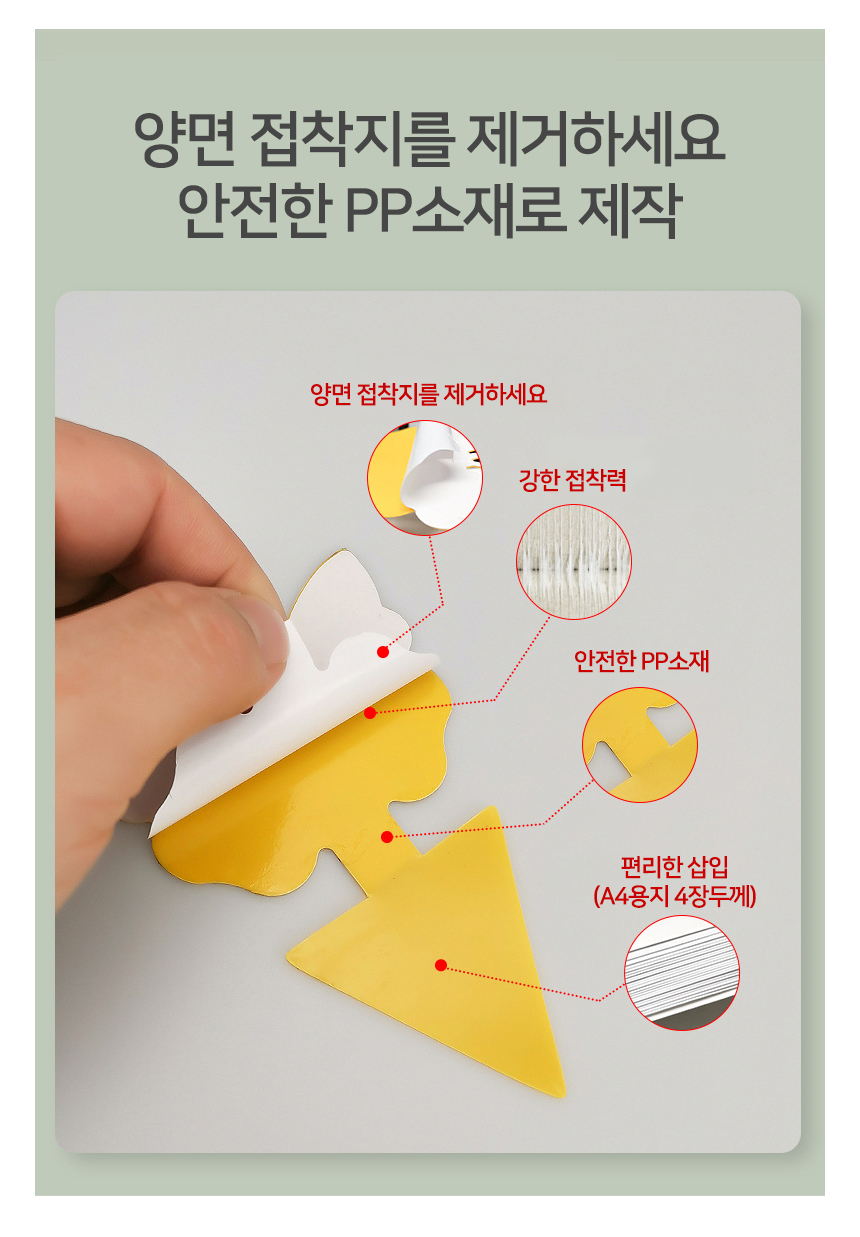 양면 접착지를 제거하세요
안전한 PP소재로 제작

양면 접착지를 제거하세요

강한 접착력

안전한 PP소재

편리한 삽입
(A4용지 4장두께)