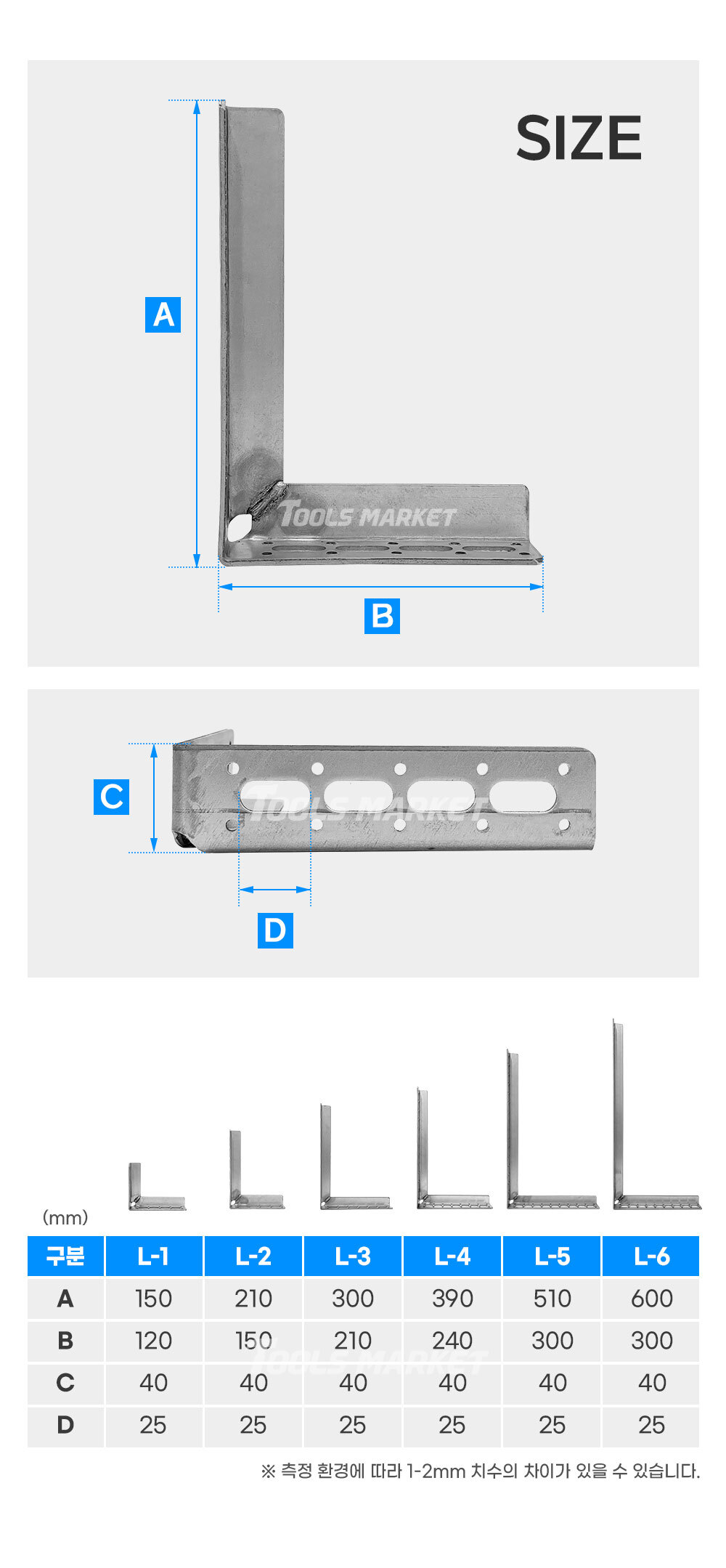 SIZE

A

TOOLS MARKET

B

C

TOOLS MARKET

D

(mm)

| 구분 | L-1 | L-2 | L-3 | L-4 | L-5 | L-6 |
|---|---|---|---|---|---|---|
| A | 150 | 210 | 300 | 390 | 510 | 600 |
| B | 120 | 150 | 210 | 240 | 300 | 300 |
| C | 40 | 40 | 40 | 40 | 40 | 40 |
| D | 25 | 25 | 25 | 25 | 25 | 25 |

TOOLS MARKET

※ 측정 환경에 따라 1-2mm 치수의 차이가 있을 수 있습니다.