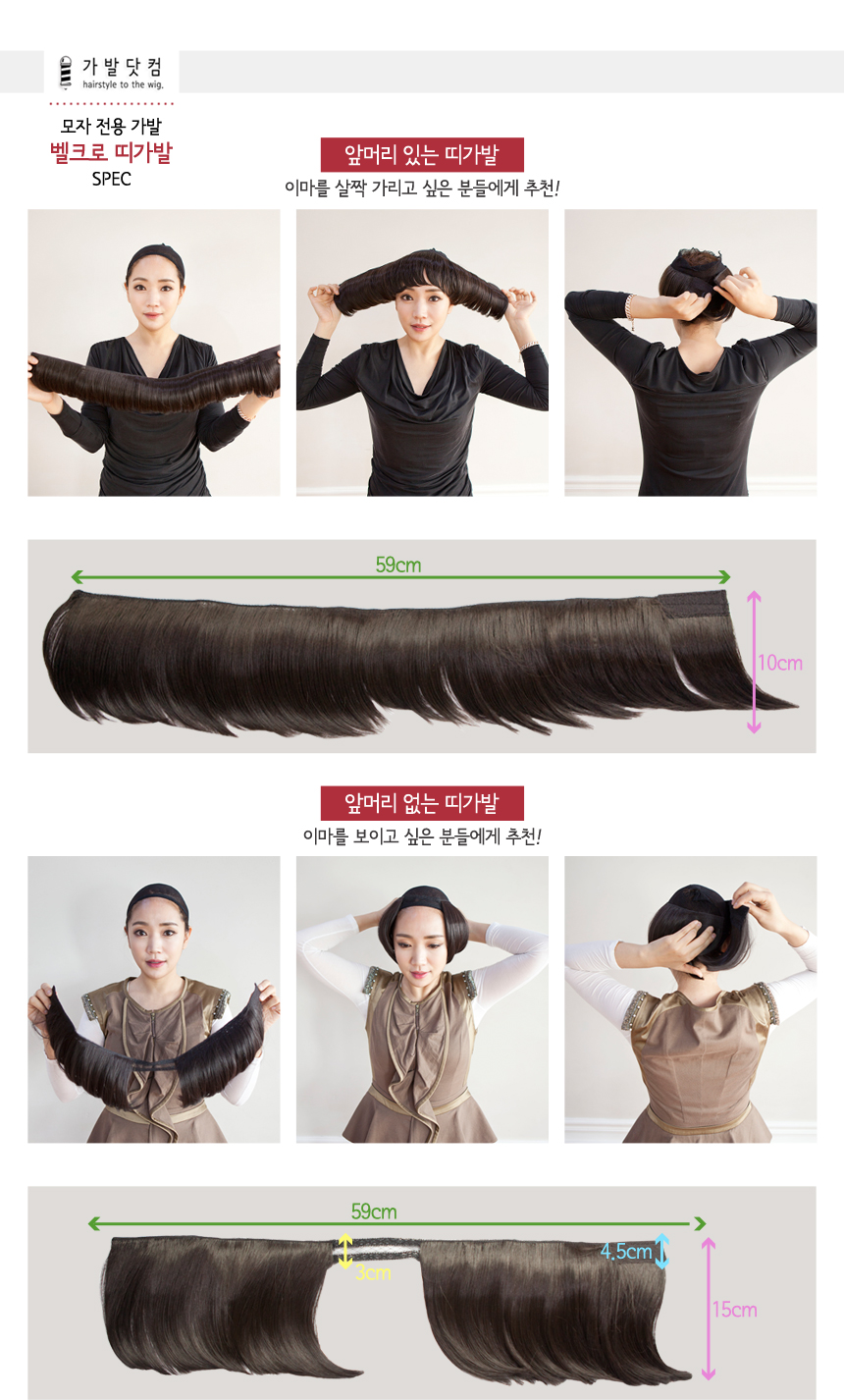 가발닷컴
hairstyle to the wig.

모자 전용 가발
벨크로 띠가발
SPEC

앞머리 있는 띠가발
이마를 살짝 가리고 싶은 분들에게 추천!

59cm
10cm

앞머리 없는 띠가발
이마를 보이고 싶은 분들에게 추천!

59cm
3cm
4.5cm
15cm