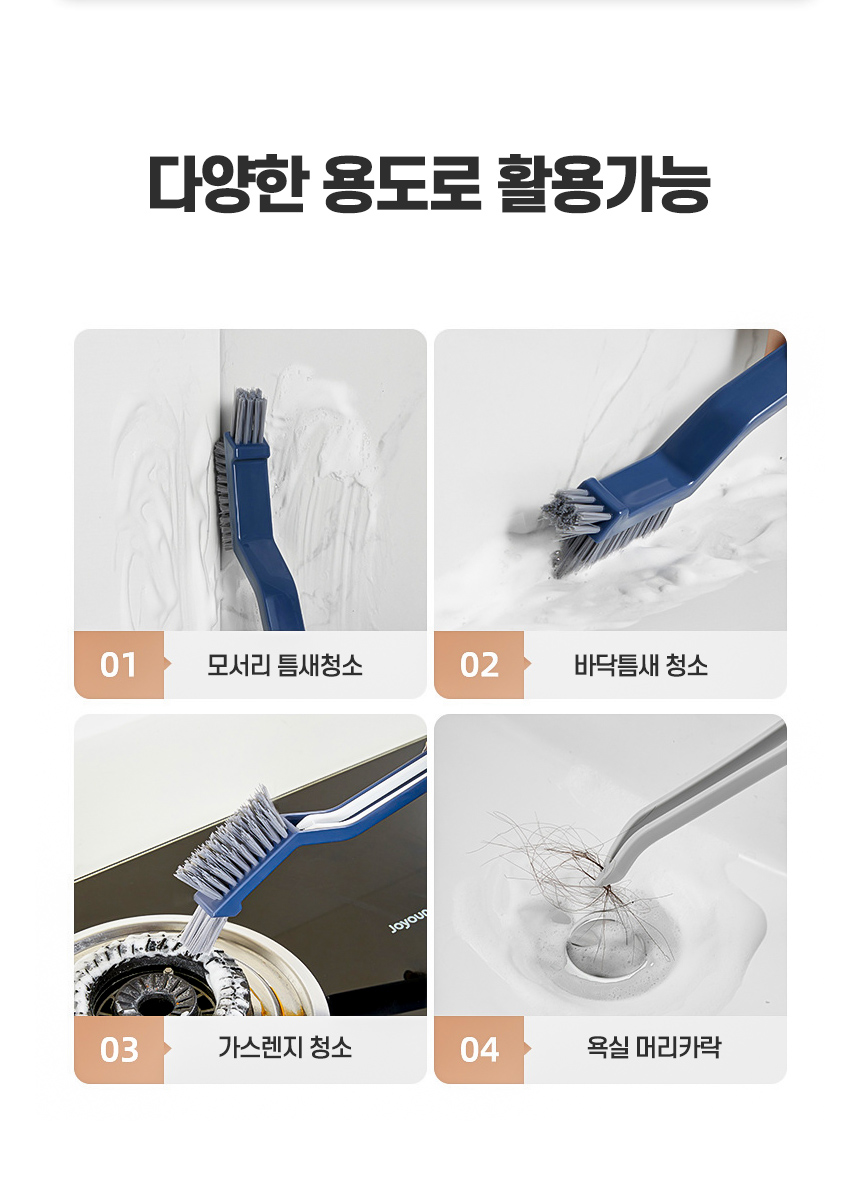 다양한 용도로 활용가능

01 모서리 틈새청소

02 바닥틈새 청소

Joyoun

03 가스렌지 청소

04 욕실 머리카락