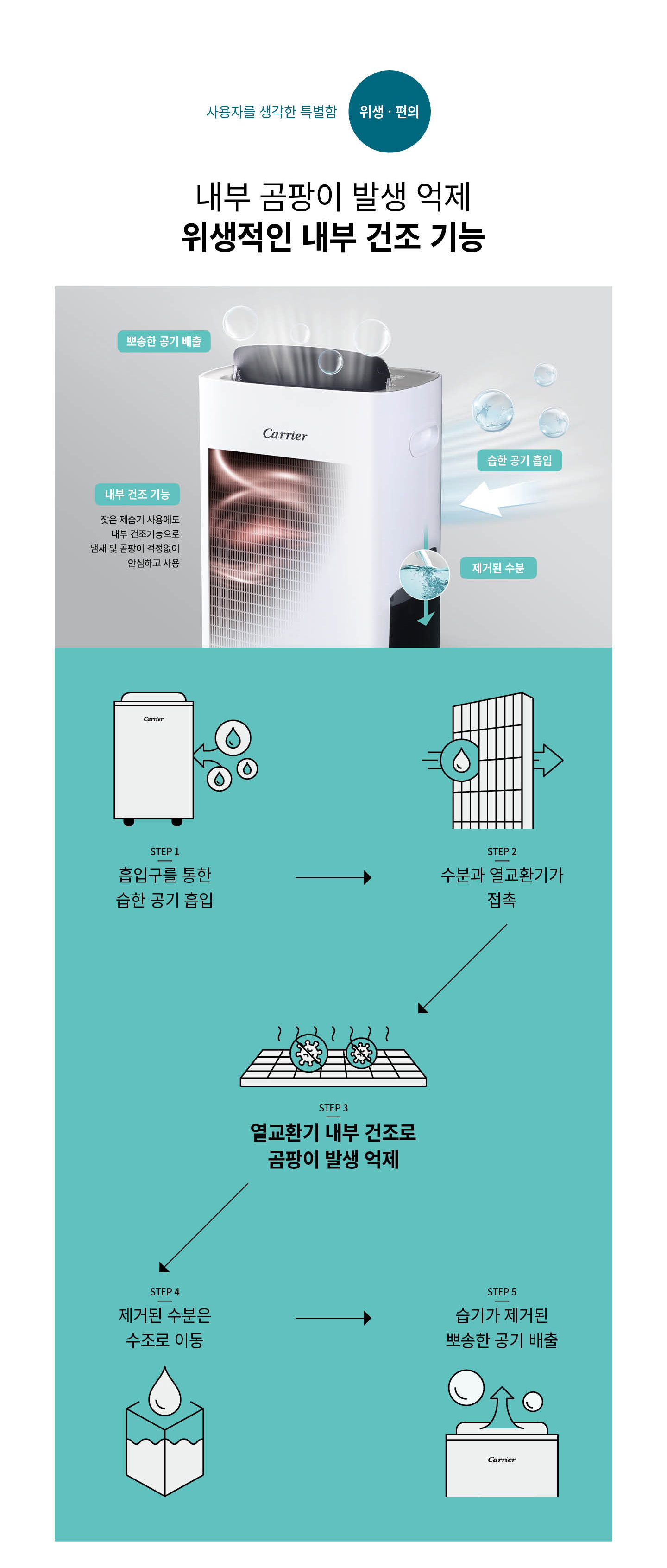 사용자를 생각한 특별함 위생 · 편의

내부 곰팡이 발생 억제
위생적인 내부 건조 기능

뽀송한 공기 배출

Carrier

습한 공기 흡입

내부 건조 기능

잦은 제습기 사용에도 내부 건조기능으로 냄새 및 곰팡이 걱정없이 안심하고 사용

제거된 수분

Carrier

STEP 1
흡입구를 통한 습한 공기 흡입

STEP 2
수분과 열교환기가 접촉

STEP 3
열교환기 내부 건조로 곰팡이 발생 억제

STEP 4
제거된 수분은 수조로 이동

STEP 5
습기가 제거된 뽀송한 공기 배출

Carrier