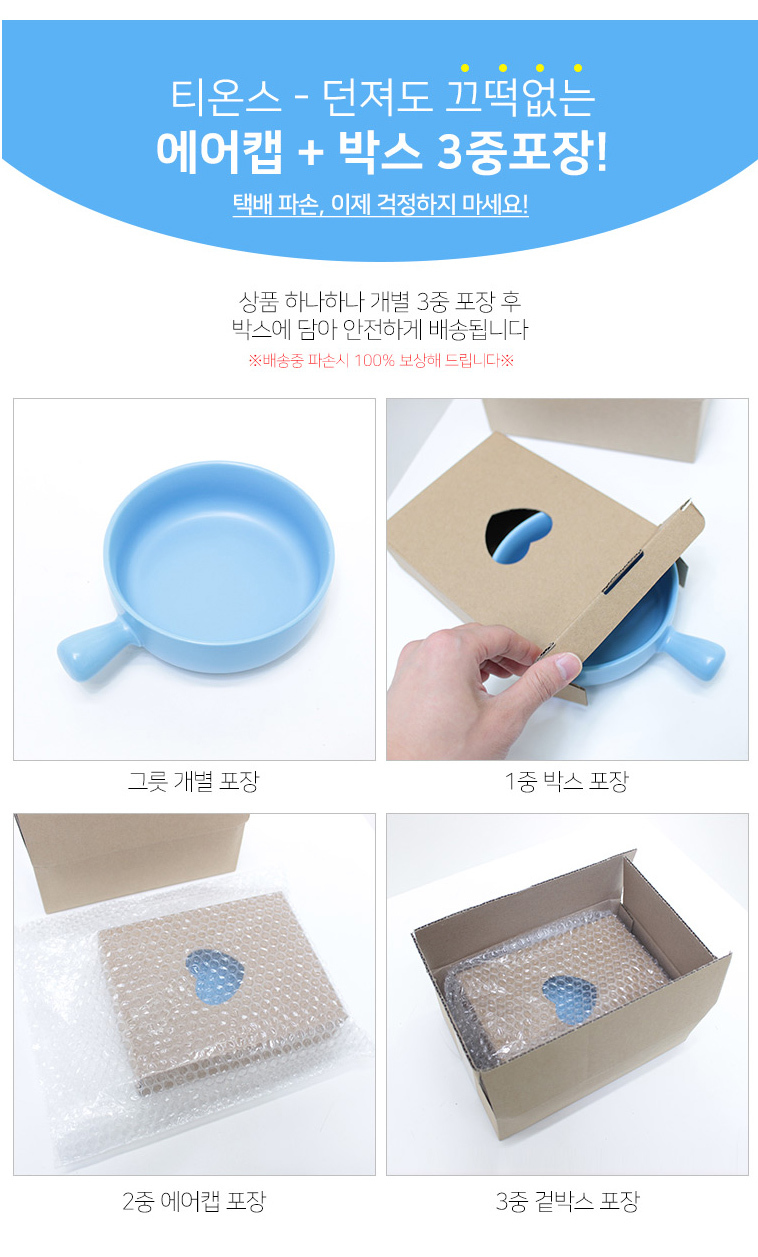 티온스 - 던져도 끄떡없는
에어캡 + 박스 3중포장!
택배 파손, 이제 걱정하지 마세요!

상품 하나하나 개별 3중 포장 후
박스에 담아 안전하게 배송됩니다
※배송중 파손시 100% 보상해 드립니다※

그릇 개별 포장

1중 박스 포장

2중 에어캡 포장

3중 겉박스 포장