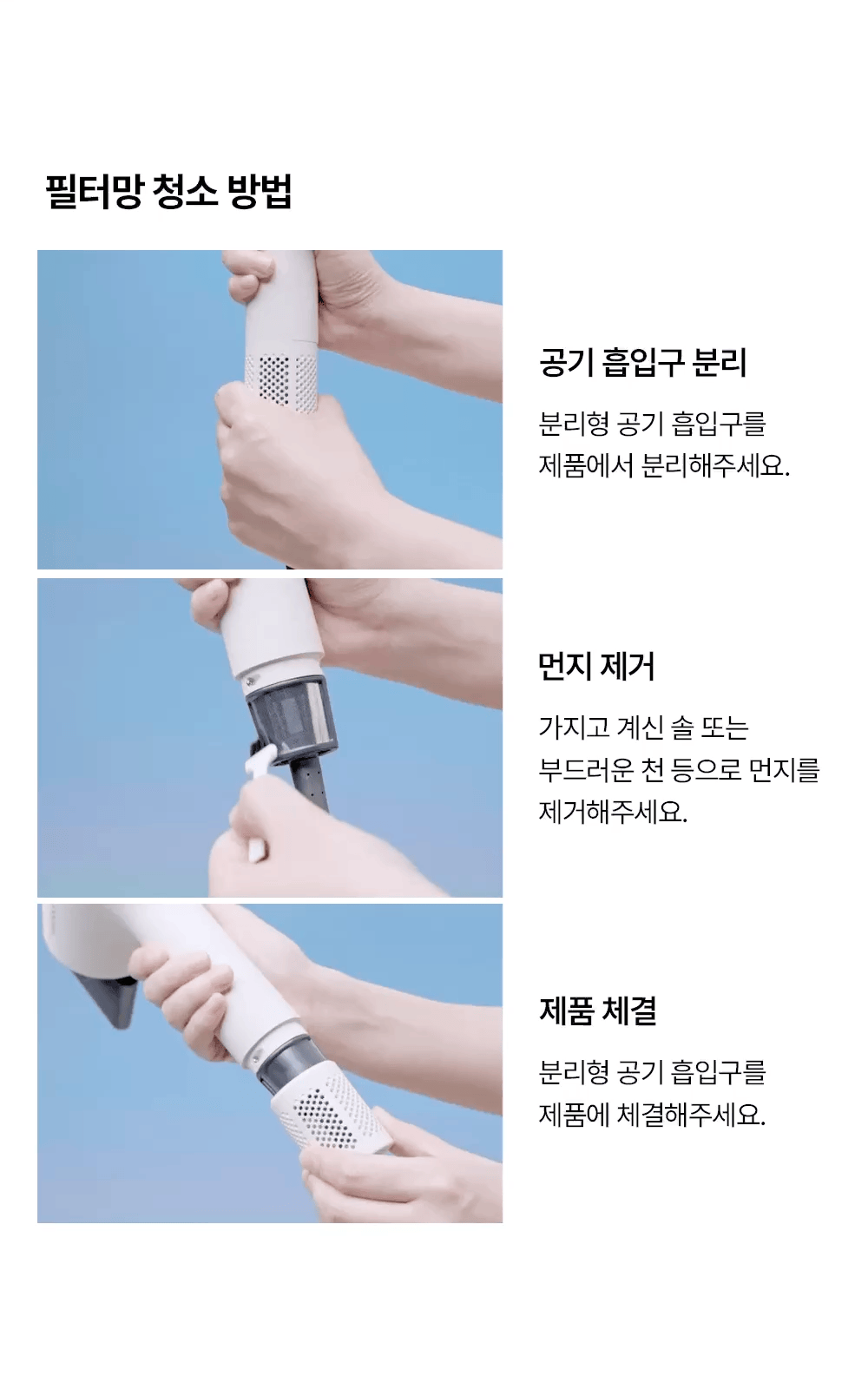 필터망 청소 방법

공기 흡입구 분리

분리형 공기 흡입구를 제품에서 분리해주세요.

먼지 제거

가지고 계신 솔 또는 부드러운 천 등으로 먼지를 제거해주세요.

제품 체결

분리형 공기 흡입구를 제품에 체결해주세요.