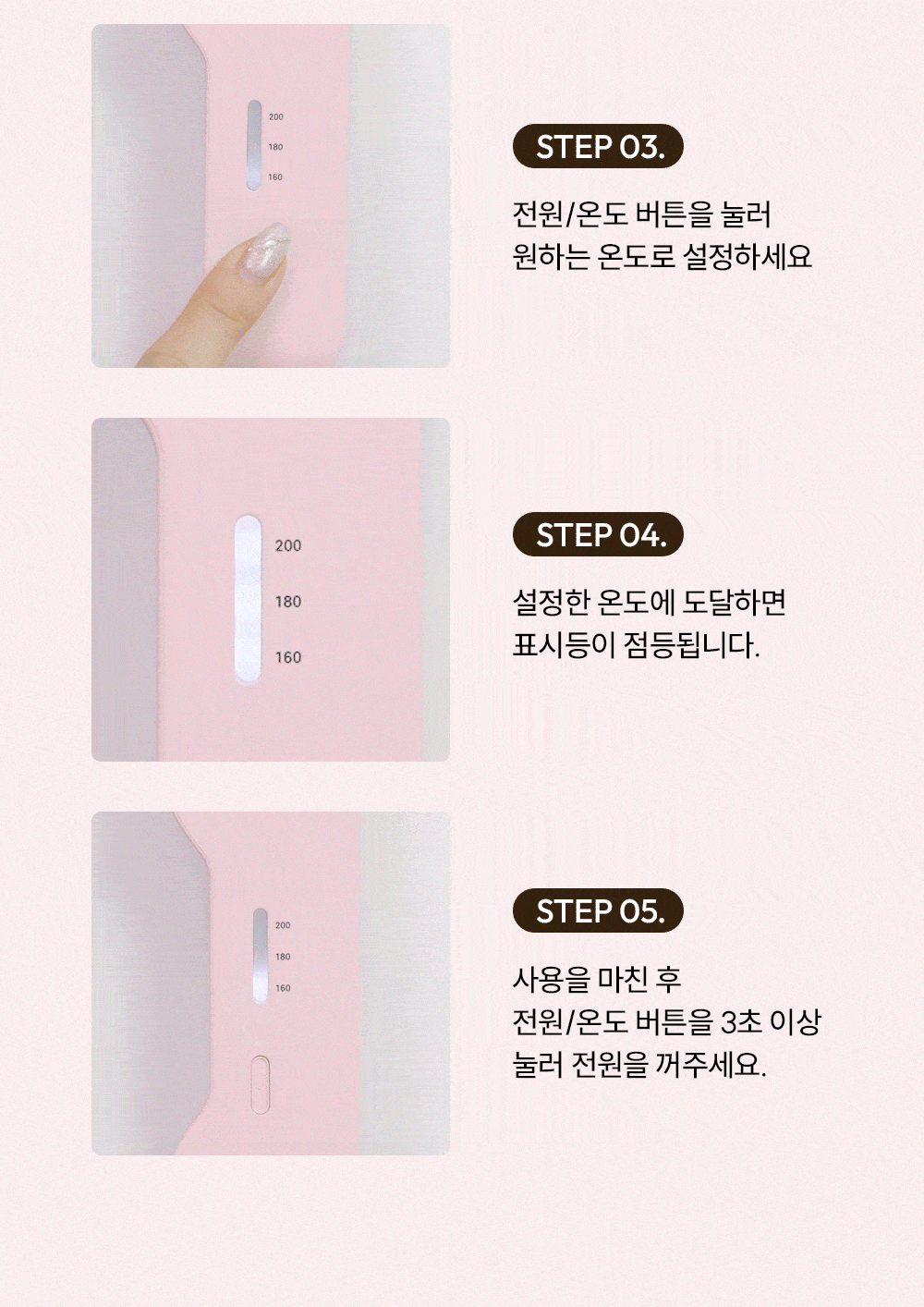 200
180
160

STEP 03.

전원/온도 버튼을 눌러
원하는 온도로 설정하세요

200
180
160

STEP 04.

설정한 온도에 도달하면
표시등이 점등됩니다.

200
180
160

STEP 05.

사용을 마친 후
전원/온도 버튼을 3초 이상
눌러 전원을 꺼주세요.