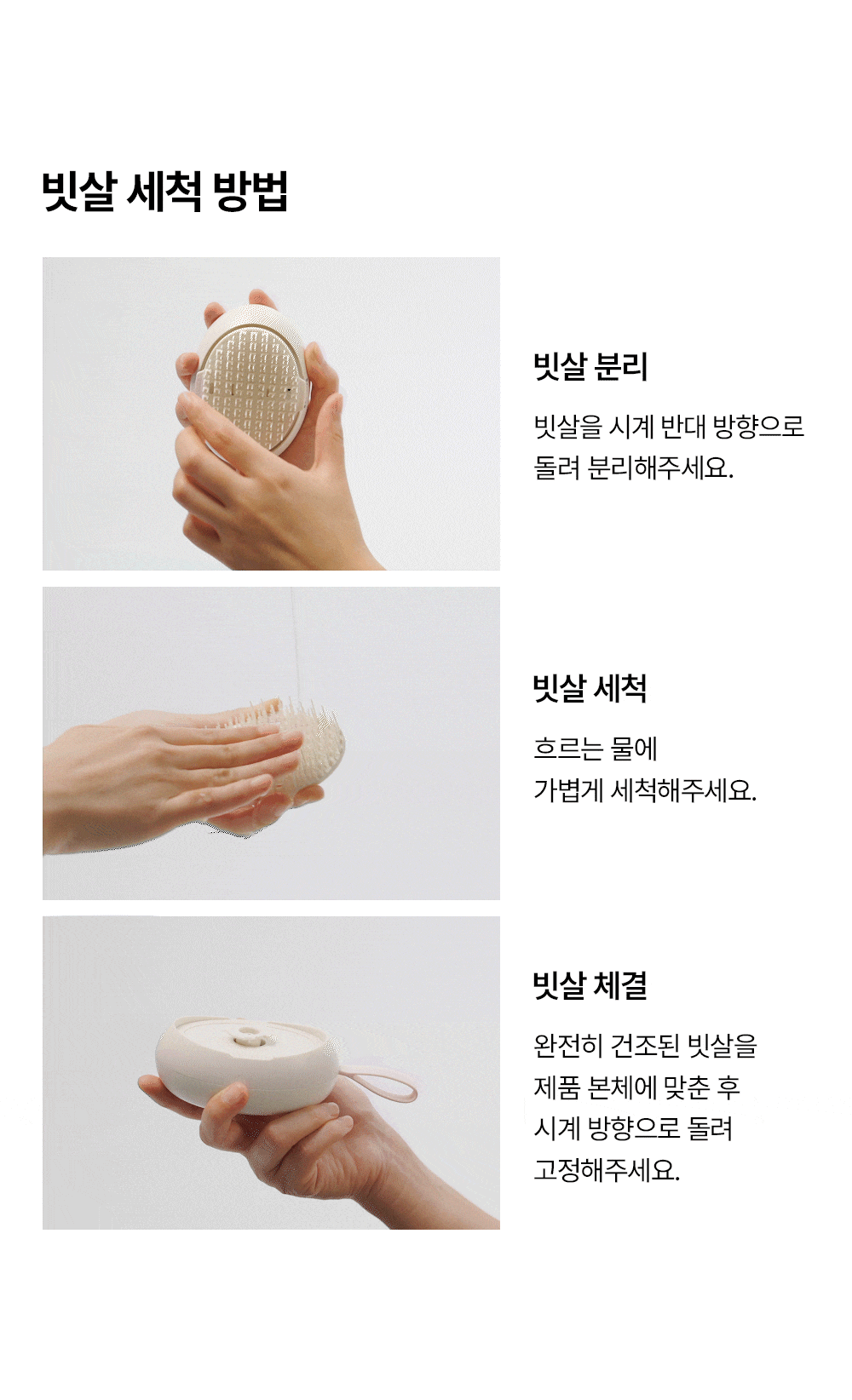 빗살 세척 방법

빗살 분리

빗살을 시계 반대 방향으로 돌려 분리해주세요.

빗살 세척

흐르는 물에
가볍게 세척해주세요.

빗살 체결

완전히 건조된 빗살을 제품 본체에 맞춘 후 시계 방향으로 돌려 고정해주세요.