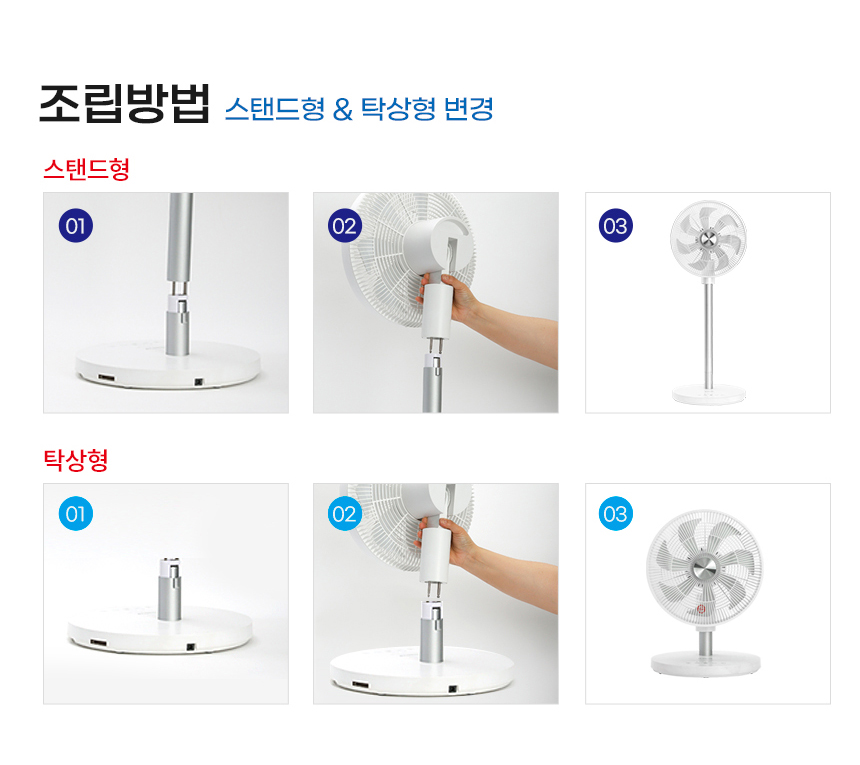 조립방법 스탠드형 & 탁상형 변경

스탠드형

01

02

03

탁상형

01

02

03