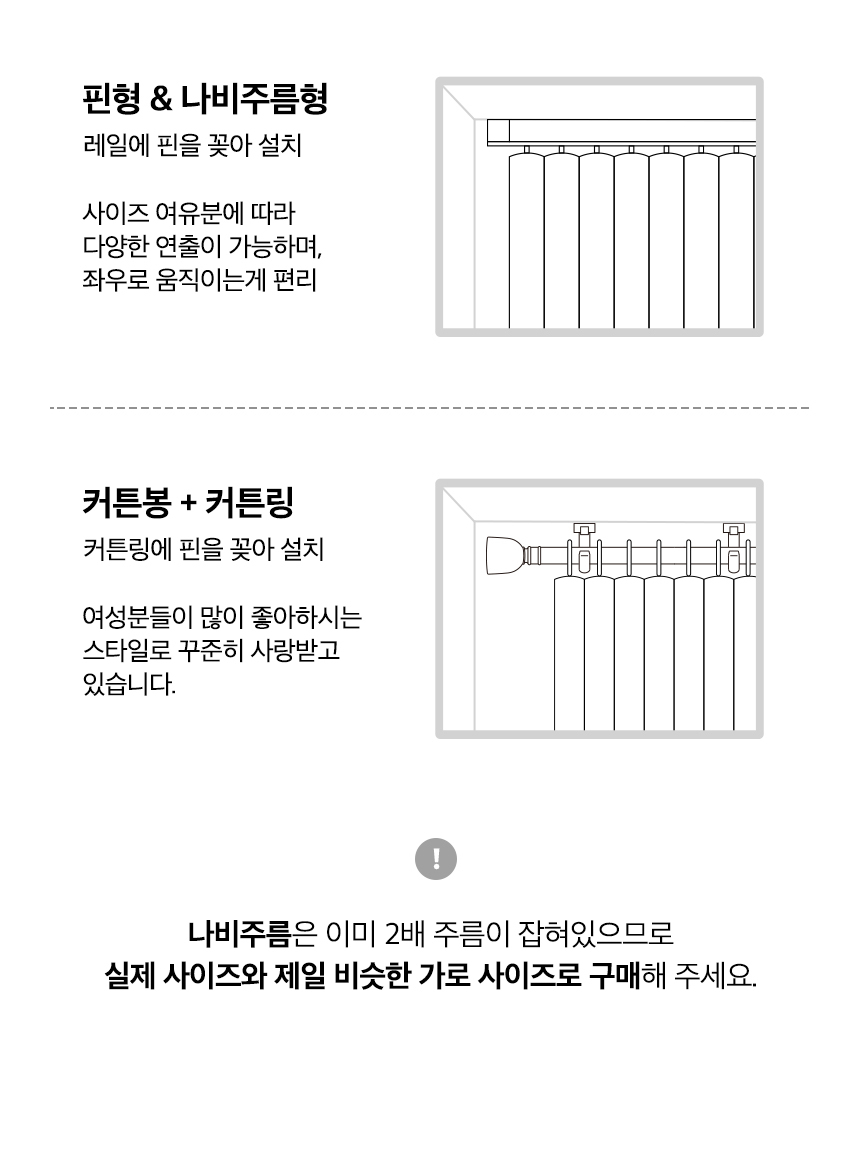 핀형 & 나비주름형
레일에 핀을 꽂아 설치

사이즈 여유분에 따라
다양한 연출이 가능하며,
좌우로 움직이는게 편리

커튼봉 + 커튼링
커튼링에 핀을 꽂아 설치

여성분들이 많이 좋아하시는
스타일로 꾸준히 사랑받고
있습니다.

!

나비주름은 이미 2배 주름이 잡혀있으므로
실제 사이즈와 제일 비슷한 가로 사이즈로 구매해 주세요.