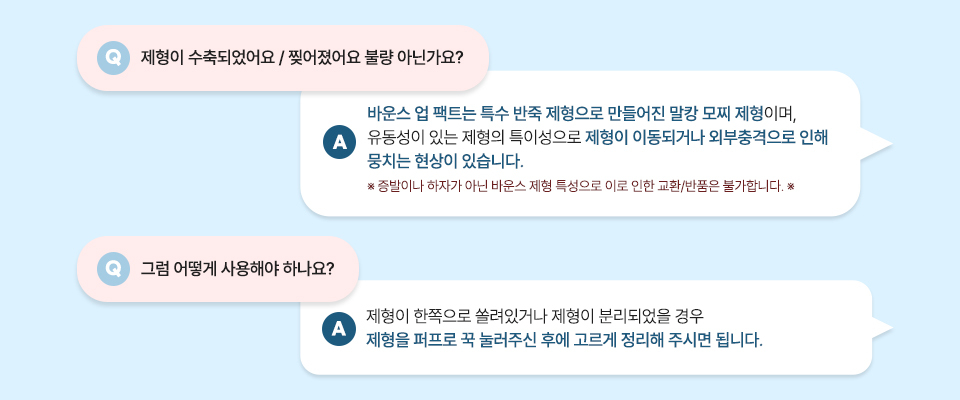 Q 제형이 수축되었어요 / 찢어졌어요 불량 아닌가요?

A 바운스 업 팩트는 특수 반죽 제형으로 만들어진 말캉 모찌 제형이며, 유동성이 있는 제형의 특이성으로 제형이 이동되거나 외부충격으로 인해 뭉치는 현상이 있습니다.

※ 증발이나 하자가 아닌 바운스 제형 특성으로 이로 인한 교환/반품은 불가합니다. ※

Q 그럼 어떻게 사용해야 하나요?

A 제형이 한쪽으로 쏠려있거나 제형이 분리되었을 경우 제형을 퍼프로 꾹 눌러주신 후에 고르게 정리해 주시면 됩니다.