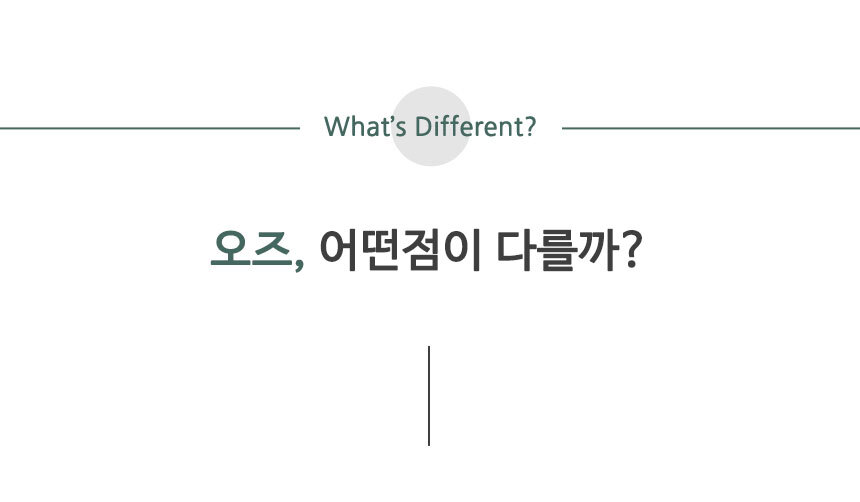 What's Different?

오즈, 어떤점이 다를까?