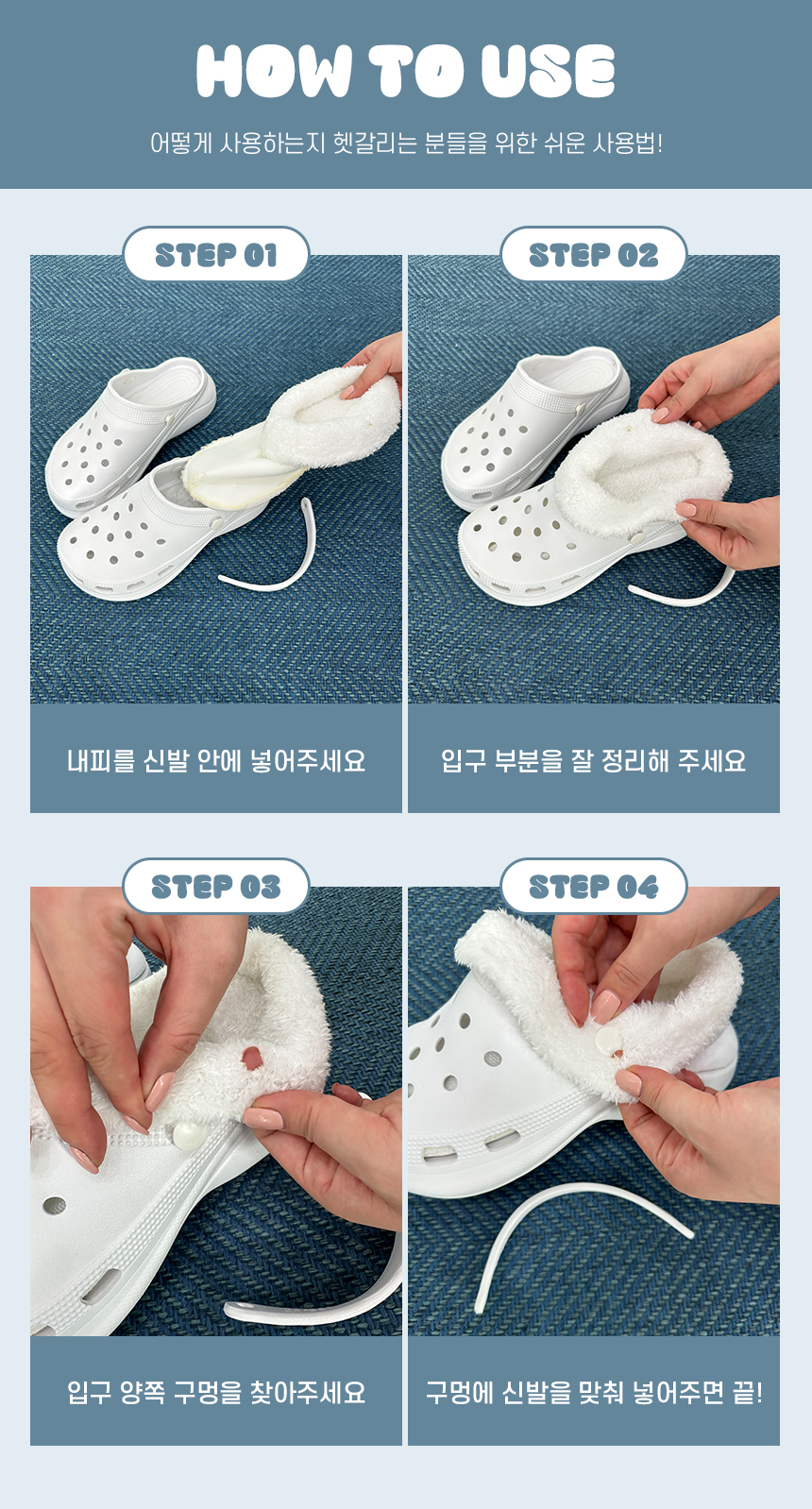 HOW TO USE

어떻게 사용하는지 헷갈리는 분들을 위한 쉬운 사용법!

STEP 01

내피를 신발 안에 넣어주세요

STEP 02

입구 부분을 잘 정리해 주세요

STEP 03

입구 양쪽 구멍을 찾아주세요

STEP 04

구멍에 신발을 맞춰 넣어주면 끝!