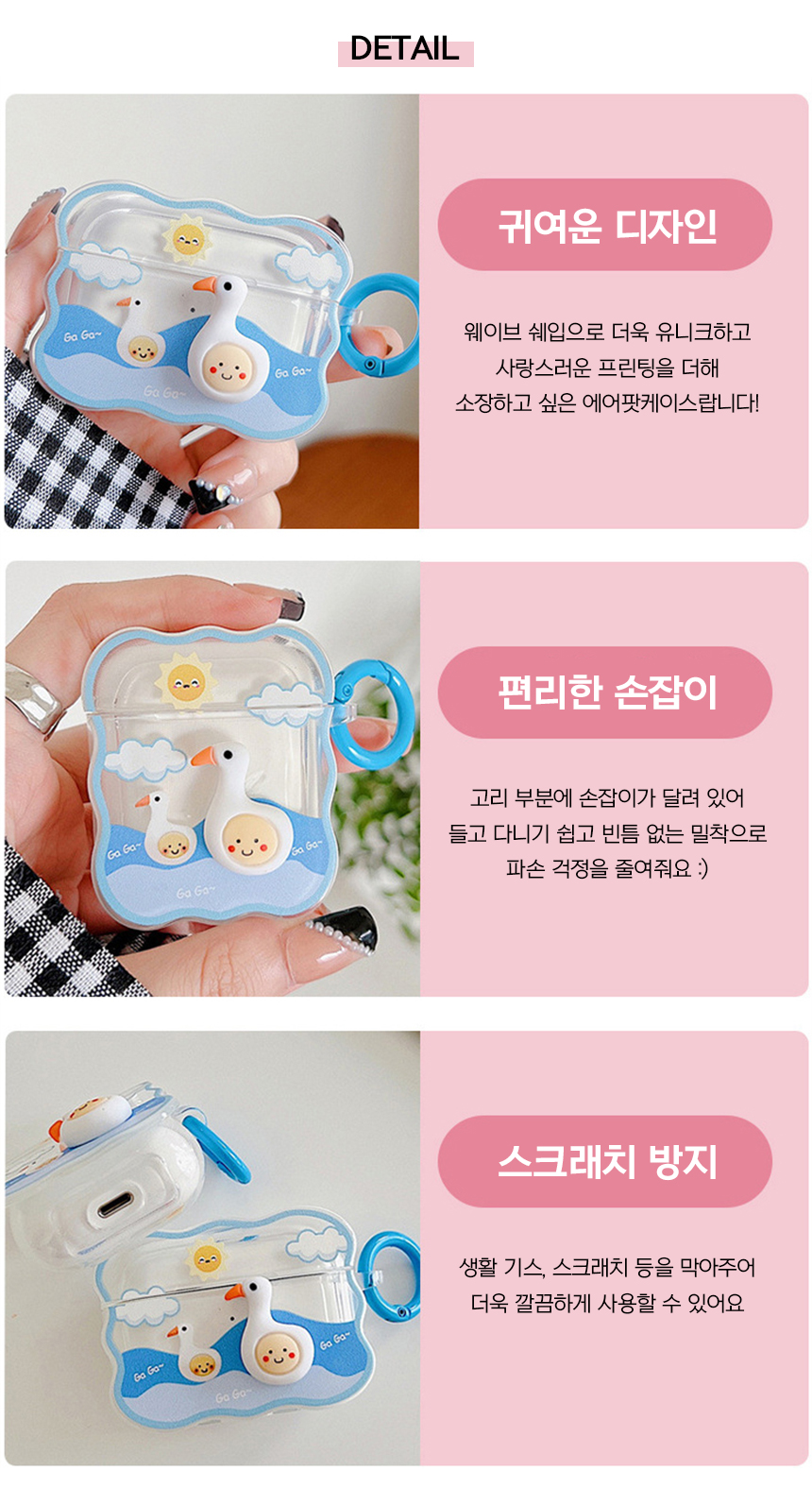 DETAIL

Ga Ga~

Ga Ga~

Ga Ga~

귀여운 디자인

웨이브 쉐입으로 더욱 유니크하고 사랑스러운 프린팅을 더해 소장하고 싶은 에어팟케이스랍니다!

Ga Ga~

Ga Ga~

Ga Ga~

편리한 손잡이

고리 부분에 손잡이가 달려 있어 들고 다니기 쉽고 빈틈 없는 밀착으로 파손 걱정을 줄여줘요 :)

Ga Ga~

Ga Ga~

Ga Ga~

스크래치 방지

생활 기스, 스크래치 등을 막아주어 더욱 깔끔하게 사용할 수 있어요