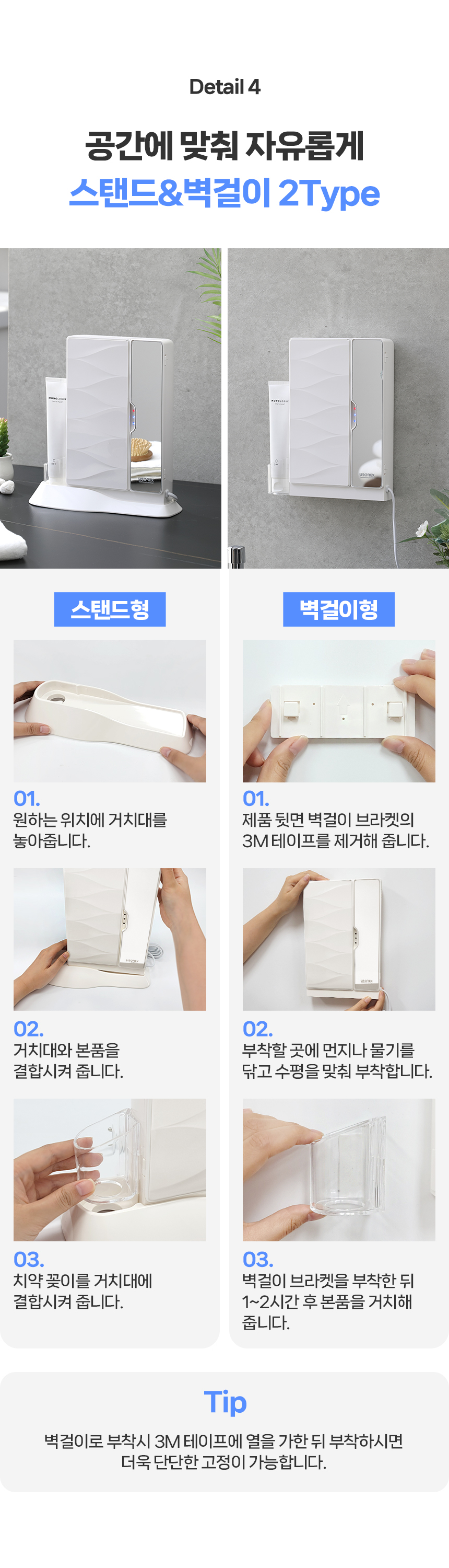 Detail 4

공간에 맞춰 자유롭게
스탠드&벽걸이 2Type

스탠드형

01.
원하는 위치에 거치대를 놓아줍니다.

02.
거치대와 본품을 결합시켜 줍니다.

03.
치약 꽂이를 거치대에 결합시켜 줍니다.

벽걸이형

01.
제품 뒷면 벽걸이 브라켓의 3M 테이프를 제거해 줍니다.

02.
부착할 곳에 먼지나 물기를 닦고 수평을 맞춰 부착합니다.

03.
벽걸이 브라켓을 부착한 뒤 1~2시간 후 본품을 거치해 줍니다.

Tip

벽걸이로 부착시 3M 테이프에 열을 가한 뒤 부착하시면 더욱 단단한 고정이 가능합니다.