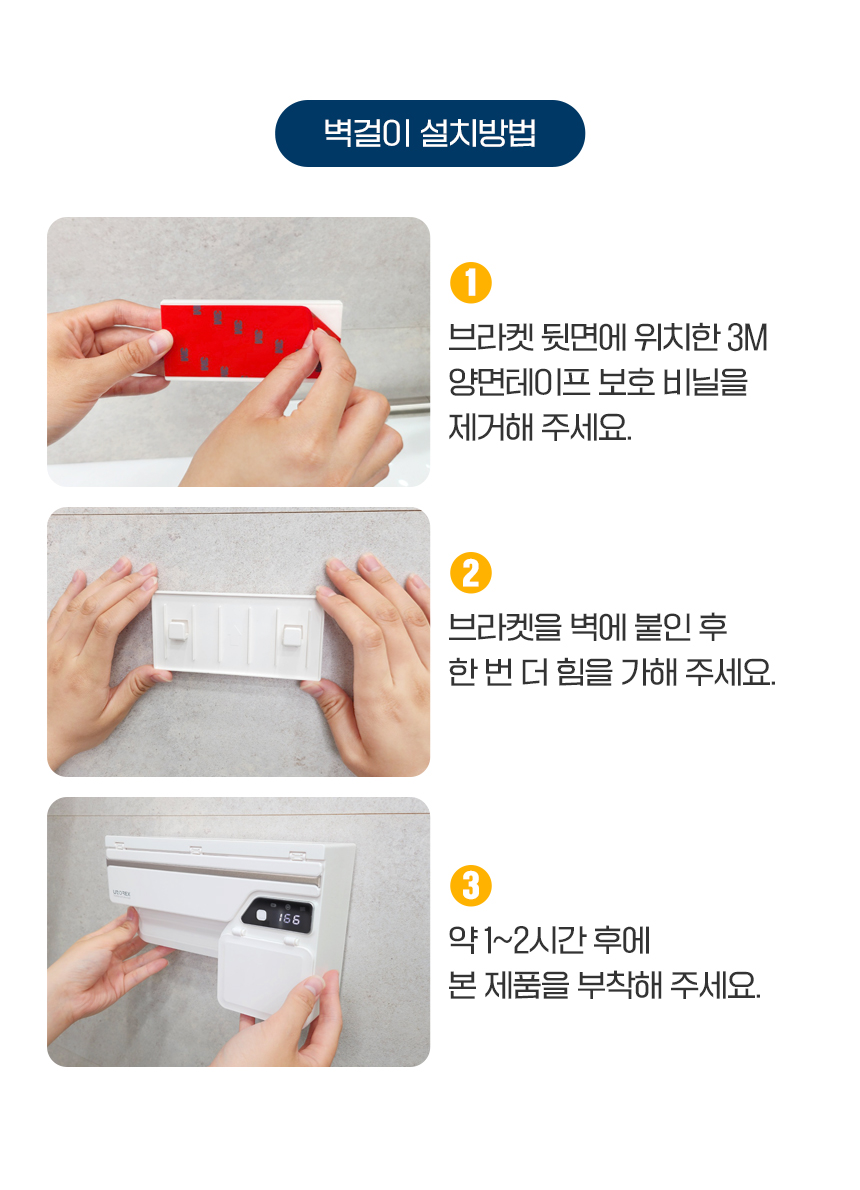 벽걸이 설치방법

1
브라켓 뒷면에 위치한 3M 양면테이프 보호 비닐을 제거해 주세요.

2
브라켓을 벽에 붙인 후 한 번 더 힘을 가해 주세요.

166

3
약 1~2시간 후에 본 제품을 부착해 주세요.