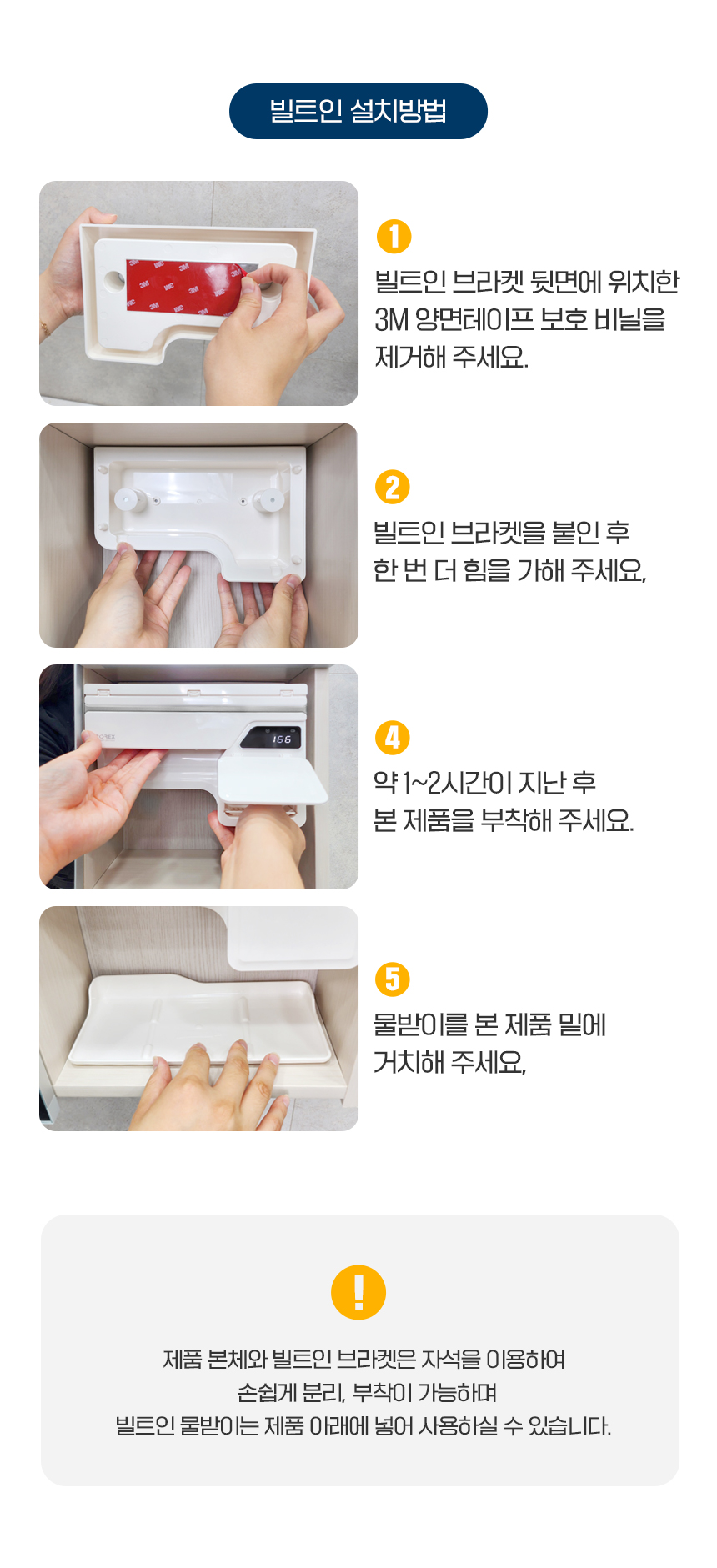 빌트인 설치방법

1
빌트인 브라켓 뒷면에 위치한 3M 양면테이프 보호 비닐을 제거해 주세요.

2
빌트인 브라켓을 붙인 후 한 번 더 힘을 가해 주세요,

166

4
약 1~2시간이 지난 후 본 제품을 부착해 주세요.

5
물받이를 본 제품 밑에 거치해 주세요,

!
제품 본체와 빌트인 브라켓은 자석을 이용하여
손쉽게 분리, 부착이 가능하며
빌트인 물받이는 제품 아래에 넣어 사용하실 수 있습니다.