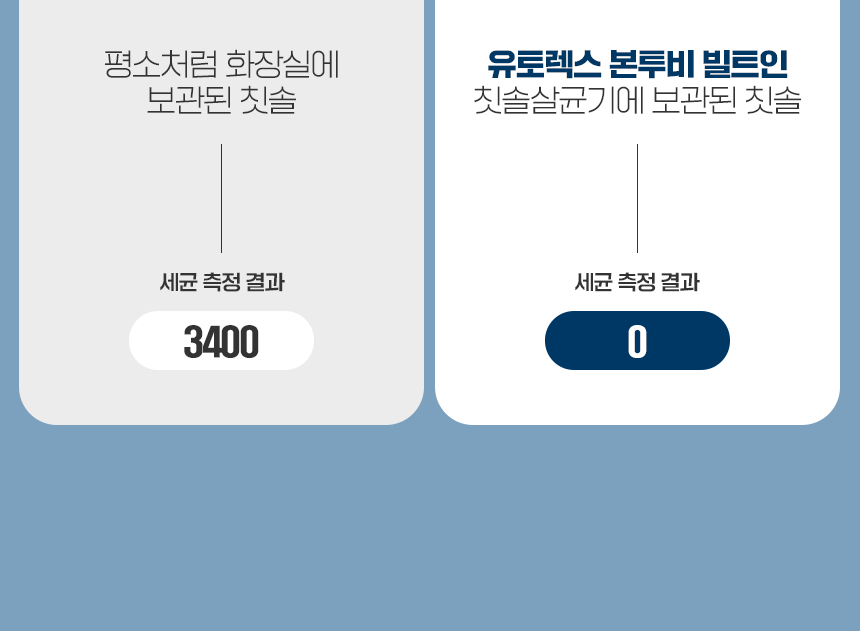 평소처럼 화장실에
보관된 칫솔

세균 측정 결과

3400

유토렉스 본투비 빌트인
칫솔살균기에 보관된 칫솔

세균 측정 결과

0