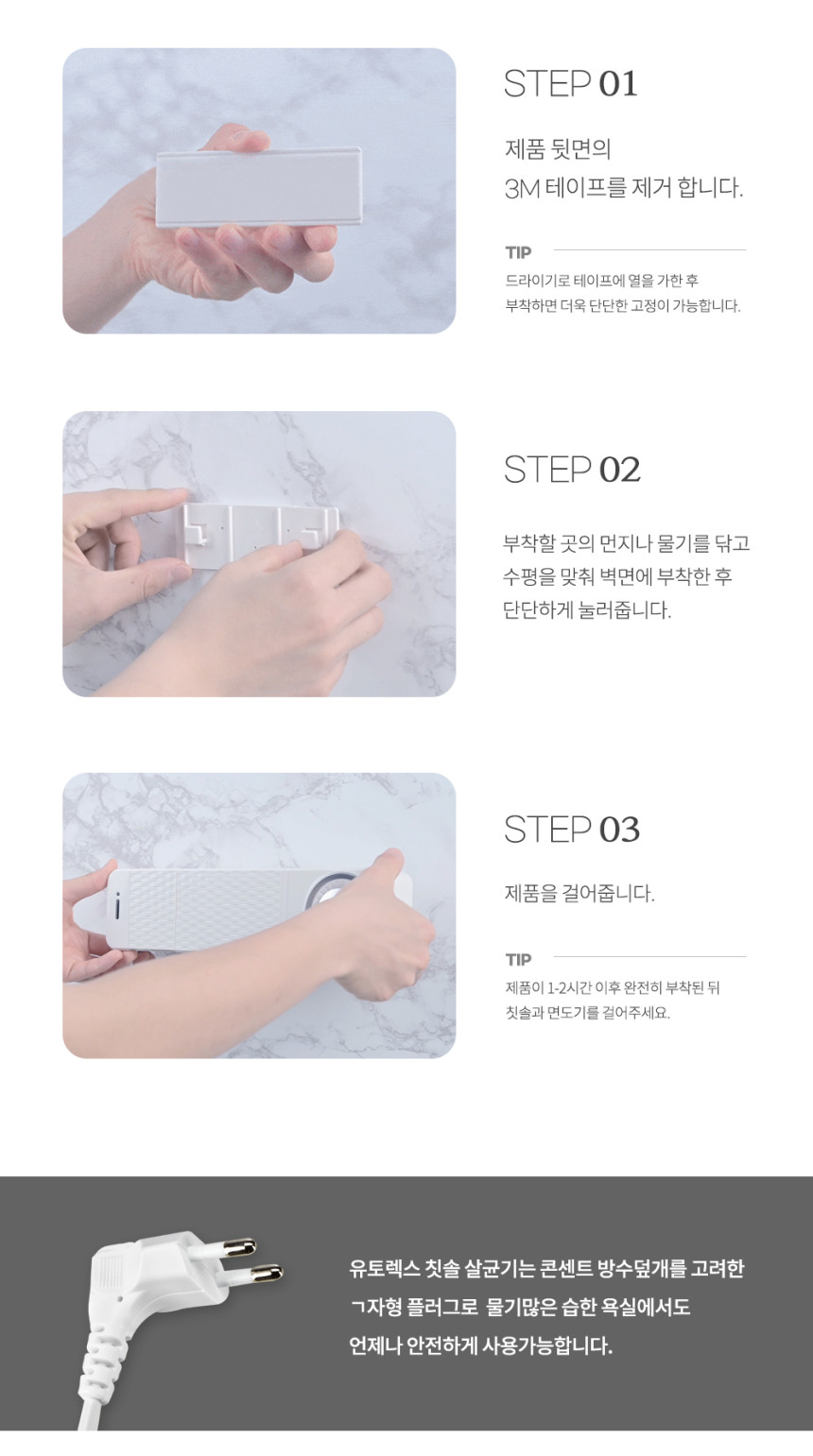 STEP 01

제품 뒷면의
3M 테이프를 제거 합니다.

TIP

드라이기로 테이프에 열을 가한 후
부착하면 더욱 단단한 고정이 가능합니다.

STEP 02

부착할 곳의 먼지나 물기를 닦고
수평을 맞춰 벽면에 부착한 후
단단하게 눌러줍니다.

STEP 03

제품을 걸어줍니다.

TIP

제품이 1-2시간 이후 완전히 부착된 뒤
칫솔과 면도기를 걸어주세요.

유토렉스 칫솔 살균기는 콘센트 방수덮개를 고려한
ㄱ자형 플러그로 물기많은 습한 욕실에서도
언제나 안전하게 사용가능합니다.