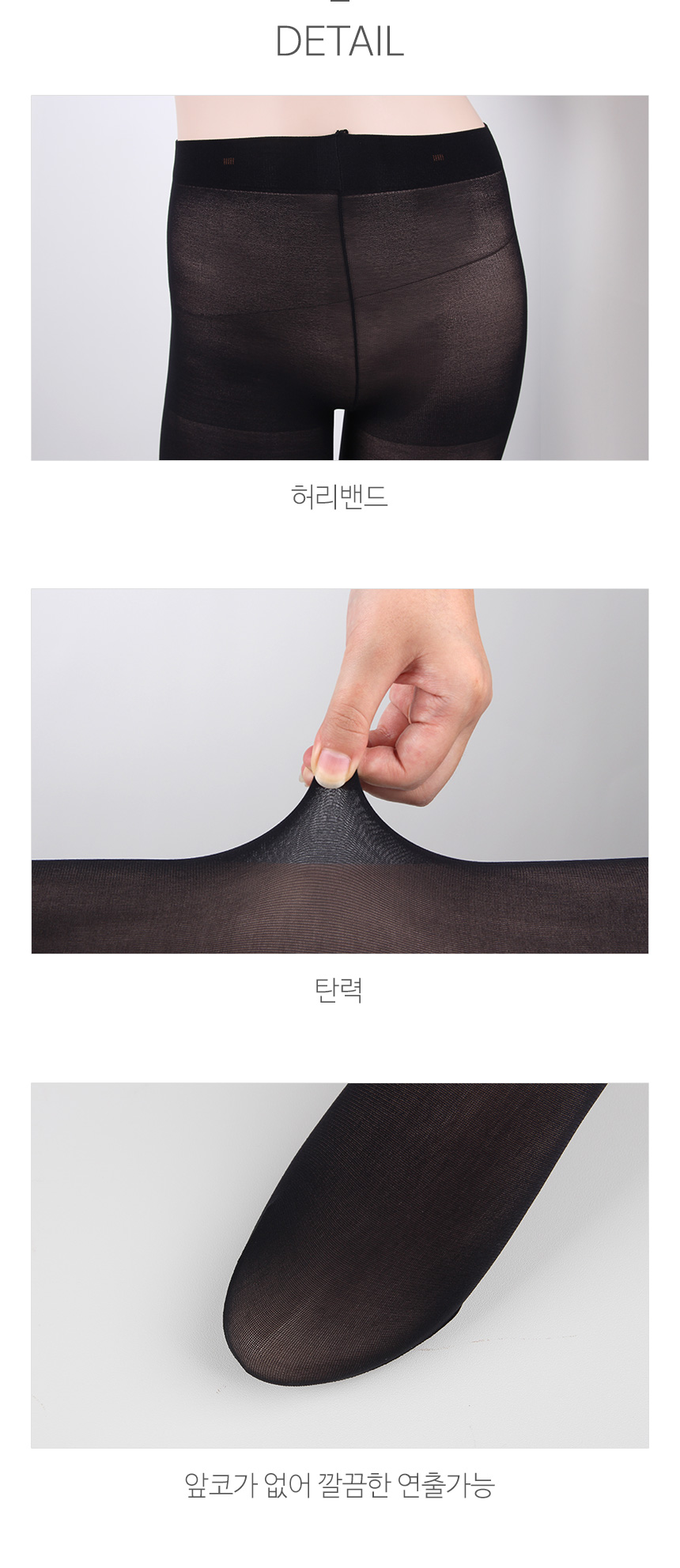 DETAIL

허리밴드

탄력

앞코가 없어 깔끔한 연출가능