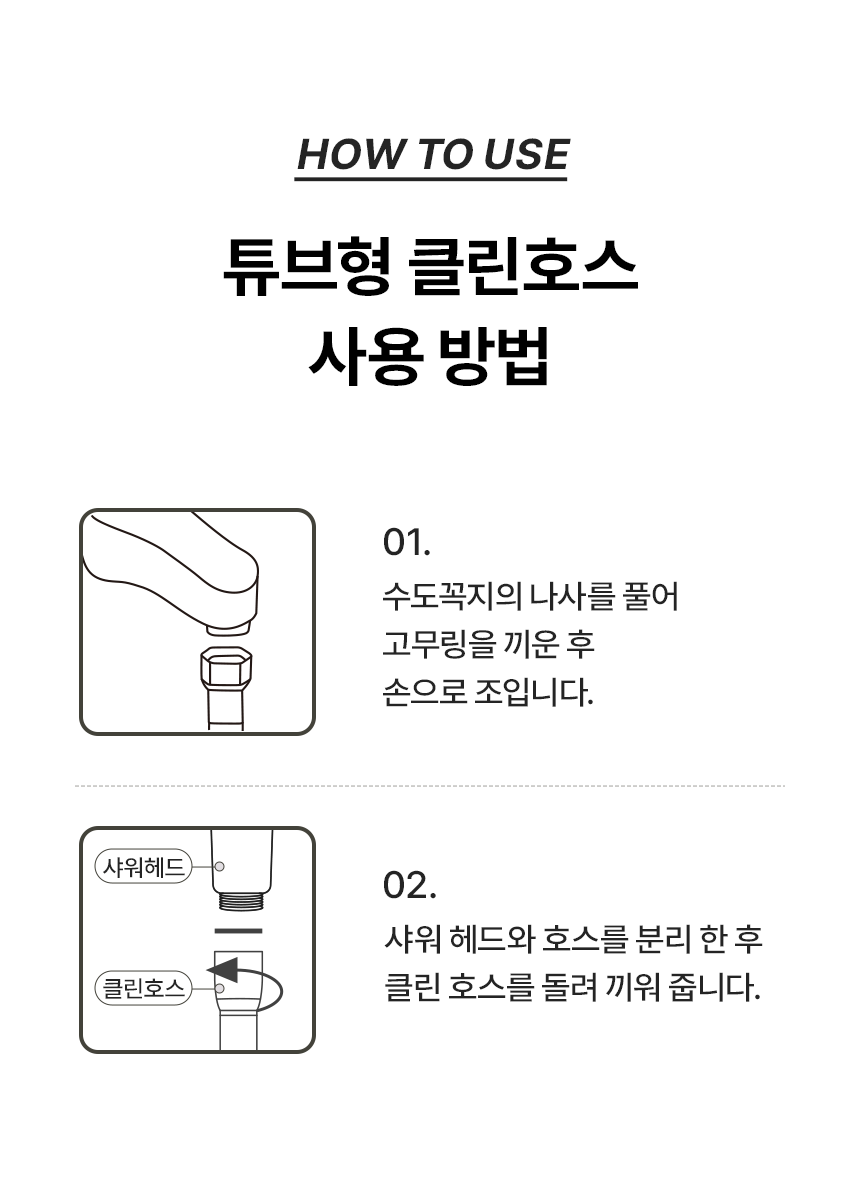 HOW TO USE

튜브형 클린호스
사용 방법

01.
수도꼭지의 나사를 풀어
고무링을 끼운 후
손으로 조입니다.

샤워헤드
클린호스

02.
샤워 헤드와 호스를 분리 한 후
클린 호스를 돌려 끼워 줍니다.