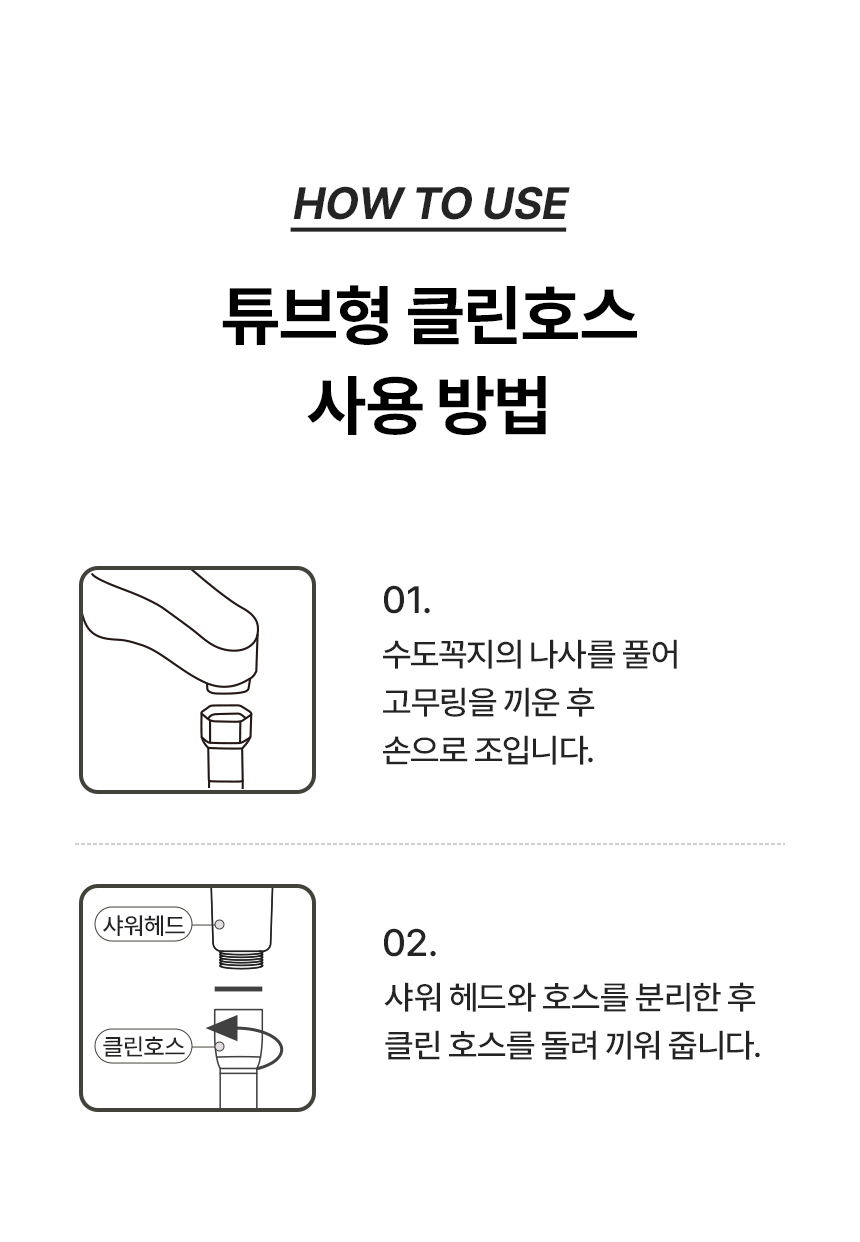 HOW TO USE

튜브형 클린호스
사용 방법

01.
수도꼭지의 나사를 풀어
고무링을 끼운 후
손으로 조입니다.

샤워헤드
클린호스

02.
샤워 헤드와 호스를 분리한 후
클린 호스를 돌려 끼워 줍니다.