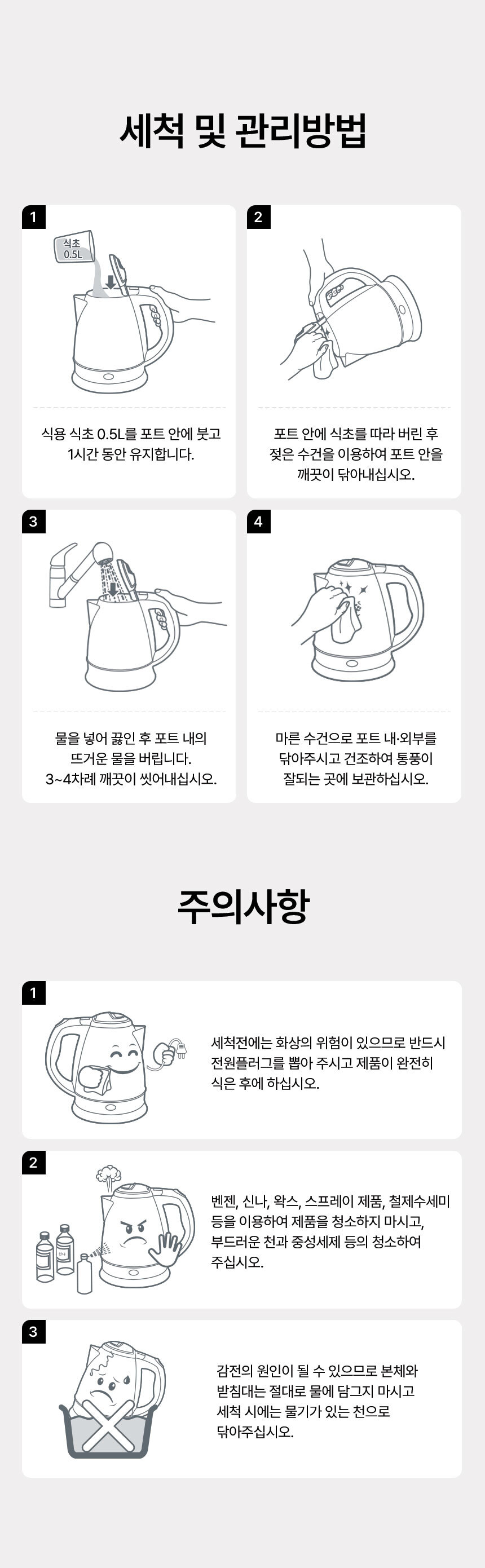 세척 및 관리방법

1

식초 0.5L

식용 식초 0.5L를 포트 안에 붓고 1시간 동안 유지합니다.

2

포트 안에 식초를 따라 버린 후 젖은 수건을 이용하여 포트 안을 깨끗이 닦아내십시오.

3

물을 넣어 끓인 후 포트 내의 뜨거운 물을 버립니다. 3~4차례 깨끗이 씻어내십시오.

4

마른 수건으로 포트 내·외부를 닦아주시고 건조하여 통풍이 잘되는 곳에 보관하십시오.

주의사항

1

세척전에는 화상의 위험이 있으므로 반드시 전원플러그를 뽑아 주시고 제품이 완전히 식은 후에 하십시오.

2

벤젠, 신나, 왁스, 스프레이 제품, 철제수세미 등을 이용하여 제품을 청소하지 마시고, 부드러운 천과 중성세제 등의 청소하여 주십시오.

3

감전의 원인이 될 수 있으므로 본체와 받침대는 절대로 물에 담그지 마시고 세척 시에는 물기가 있는 천으로 닦아주십시오.