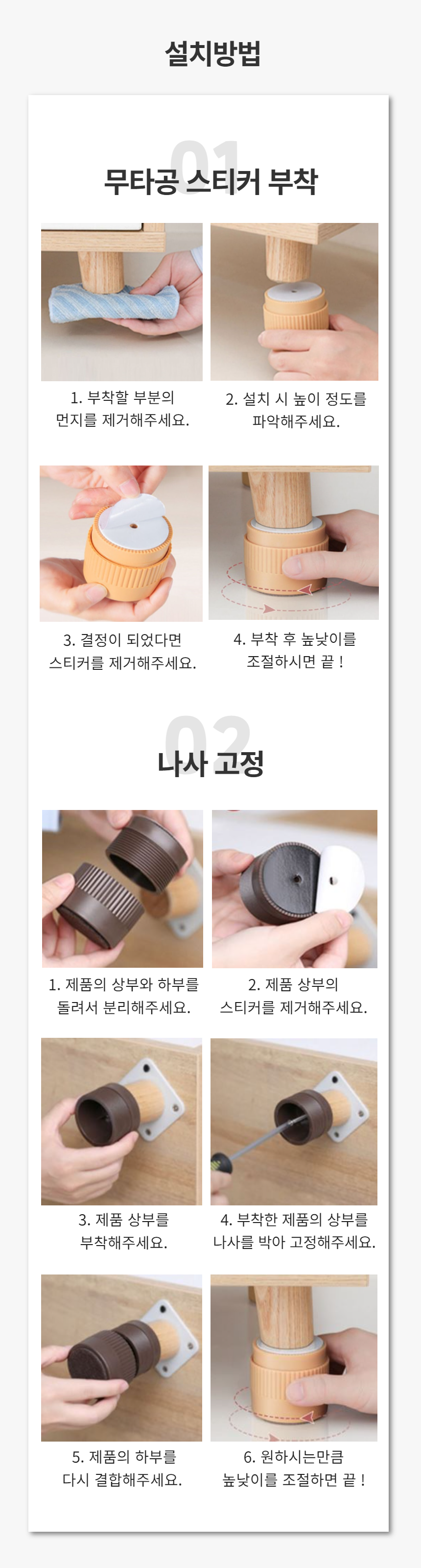 설치방법

01
무타공 스티커 부착

1. 부착할 부분의 먼지를 제거해주세요.

2. 설치 시 높이 정도를 파악해주세요.

3. 결정이 되었다면 스티커를 제거해주세요.

4. 부착 후 높낮이를 조절하시면 끝 !

02
나사 고정

1. 제품의 상부와 하부를 돌려서 분리해주세요.

2. 제품 상부의 스티커를 제거해주세요.

3. 제품 상부를 부착해주세요.

4. 부착한 제품의 상부를 나사를 박아 고정해주세요.

5. 제품의 하부를 다시 결합해주세요.

6. 원하시는만큼 높낮이를 조절하면 끝 !