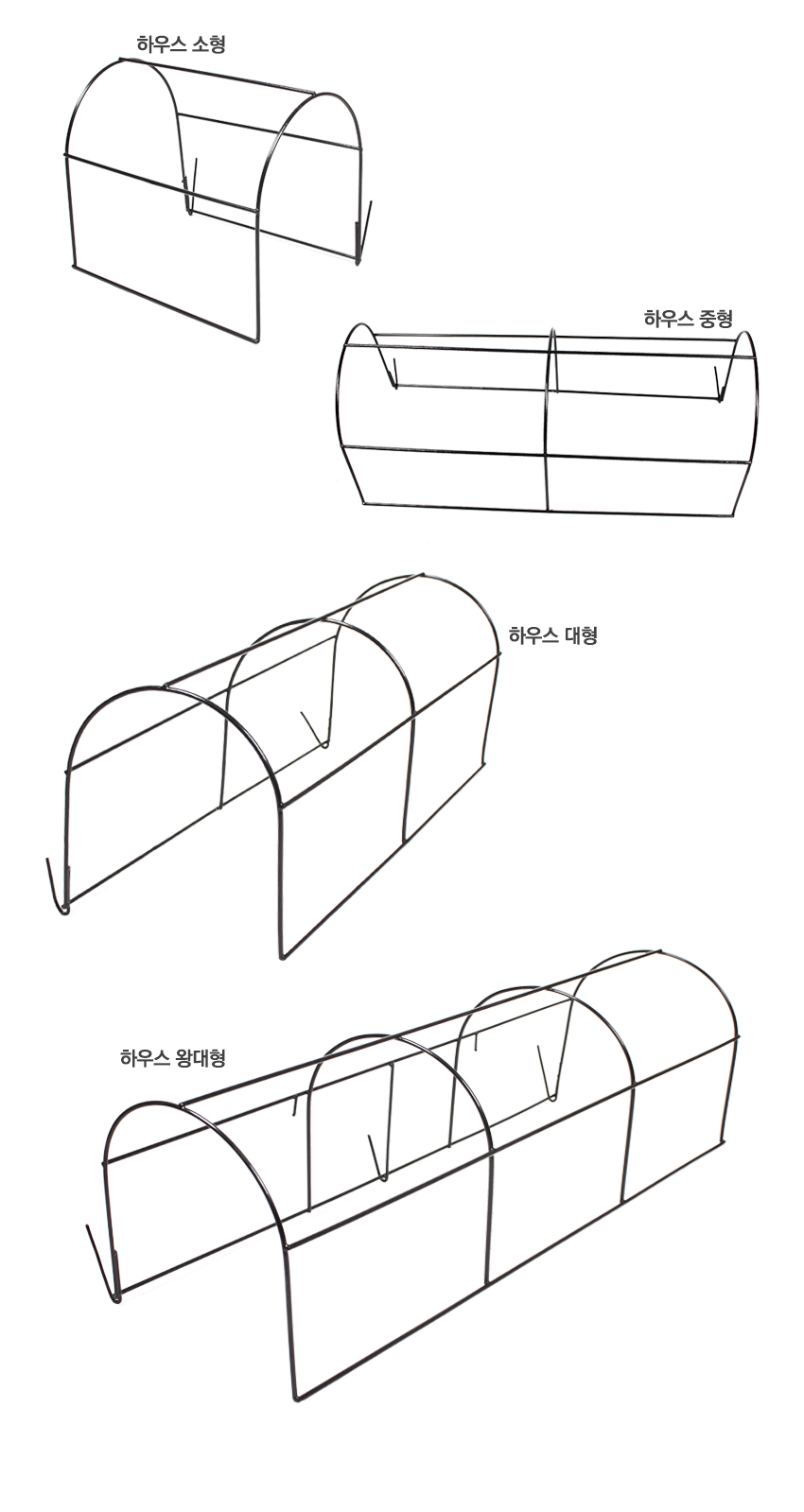 하우스 소형

하우스 중형

하우스 대형

하우스 왕대형