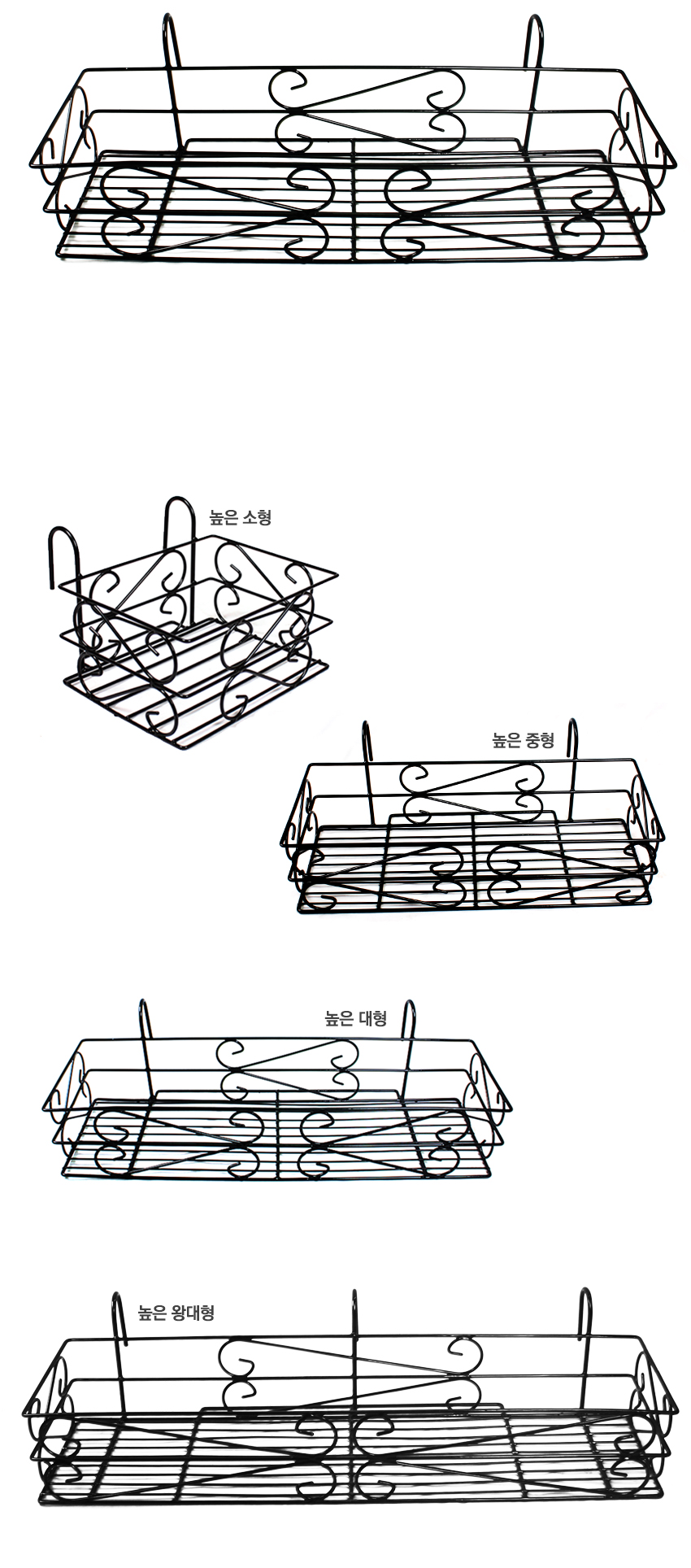 높은 소형

높은 중형

높은 대형

높은 왕대형