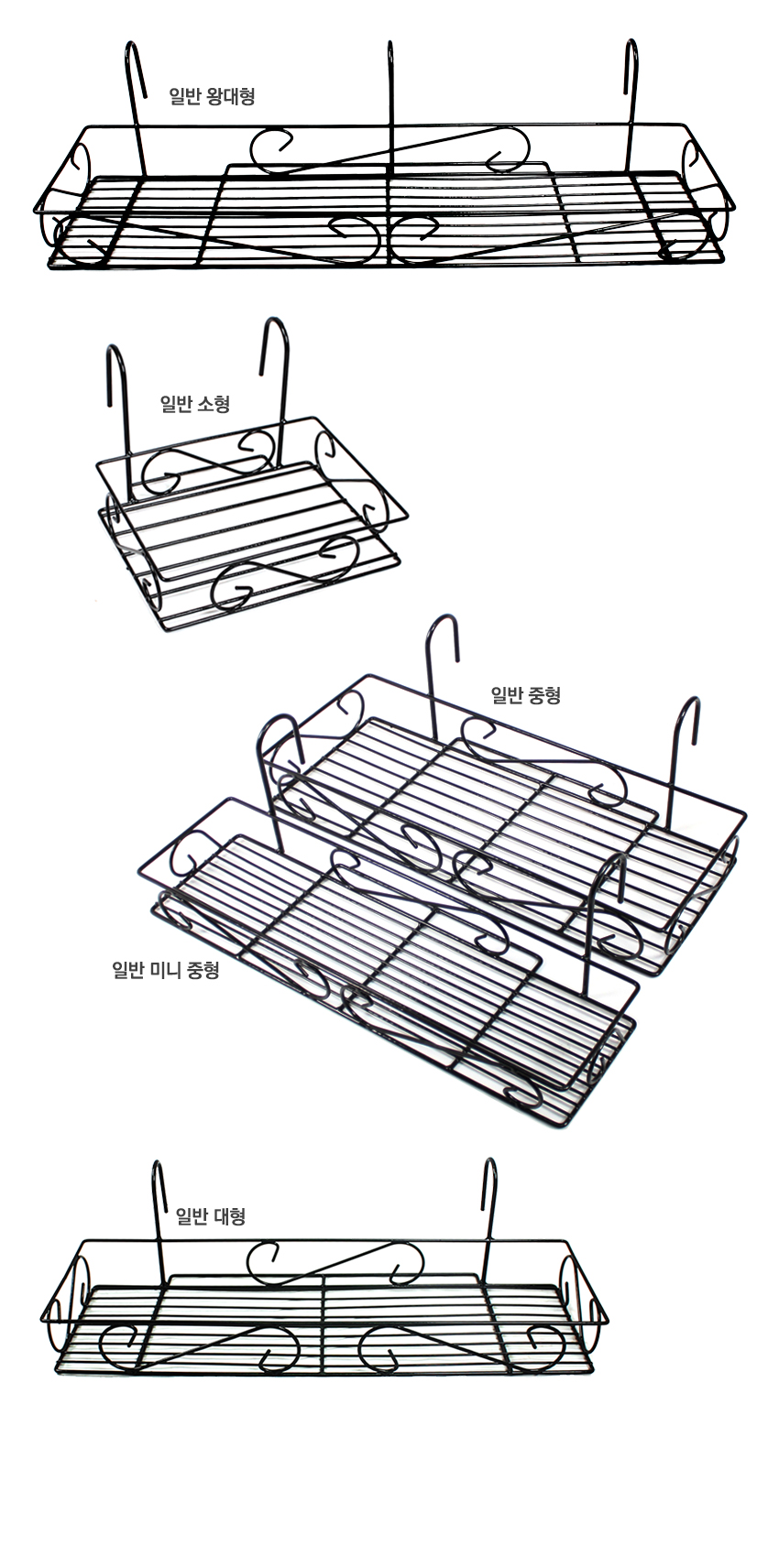 일반 왕대형

일반 소형

일반 중형

일반 미니 중형

일반 대형