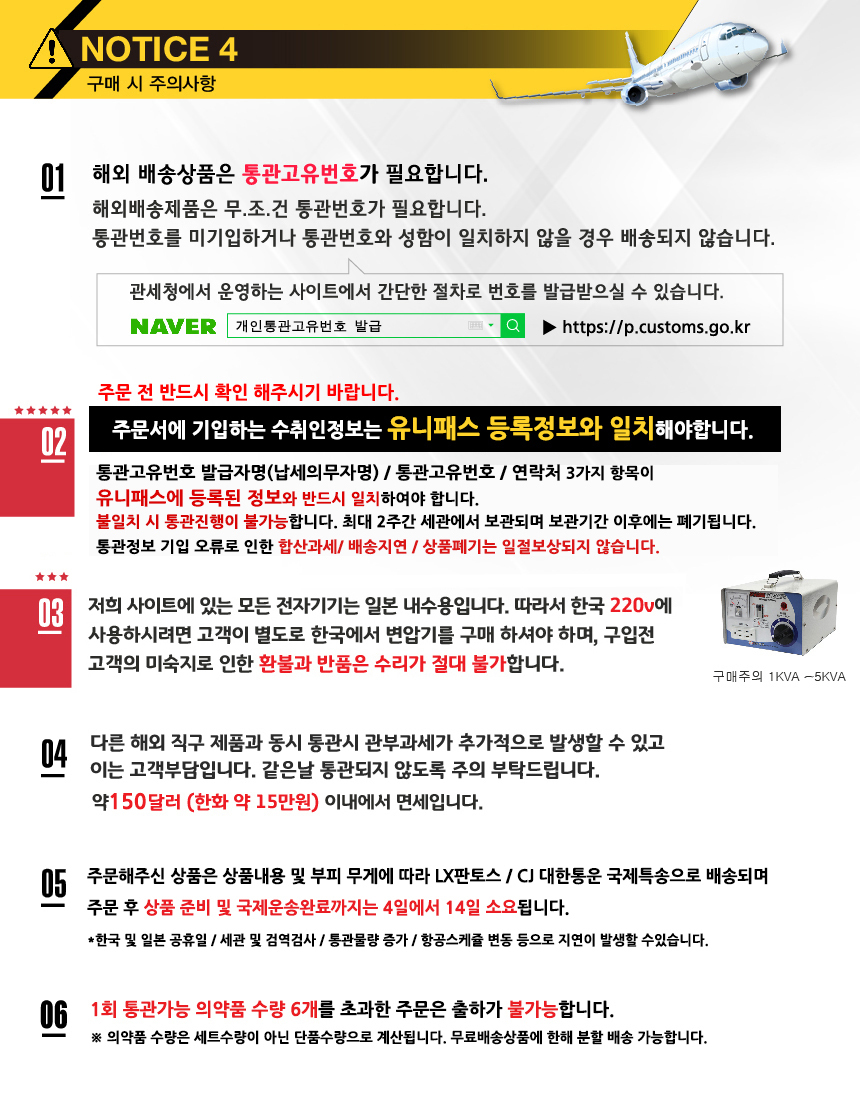 NOTICE 4
구매 시 주의사항

01
해외 배송상품은 통관고유번호가 필요합니다.
해외배송제품은 무.조.건 통관번호가 필요합니다.
통관번호를 미기입하거나 통관번호와 성함이 일치하지 않을 경우 배송되지 않습니다.

관세청에서 운영하는 사이트에서 간단한 절차로 번호를 발급받으실 수 있습니다.
NAVER 개인통관고유번호 발급 ▶ https://p.customs.go.kr

주문 전 반드시 확인 해주시기 바랍니다.
02
주문서에 기입하는 수취인정보는 유니패스 등록정보와 일치해야합니다.
통관고유번호 발급자명(납세의무자명) / 통관고유번호 / 연락처 3가지 항목이
유니패스에 등록된 정보와 반드시 일치하여야 합니다.
불일치 시 통관진행이 불가능합니다. 최대 2주간 세관에서 보관되며 보관기간 이후에는 폐기됩니다.
통관정보 기입 오류로 인한 합산과세/ 배송지연 / 상품폐기는 일절보상되지 않습니다.

03
저희 사이트에 있는 모든 전자기기는 일본 내수용입니다. 따라서 한국 220v에 사용하시려면 고객이 별도로 한국에서 변압기를 구매 하셔야 하며, 구입전 고객의 미숙지로 인한 환불과 반품은 수리가 절대 불가합니다.
구매주의 1KVA ~5KVA

04
다른 해외 직구 제품과 동시 통관시 관부과세가 추가적으로 발생할 수 있고 이는 고객부담입니다. 같은날 통관되지 않도록 주의 부탁드립니다.
약150달러 (한화 약 15만원) 이내에서 면세입니다.

05
주문해주신 상품은 상품내용 및 부피 무게에 따라 LX판토스 / CJ 대한통운 국제특송으로 배송되며 주문 후 상품 준비 및 국제운송완료까지는 4일에서 14일 소요됩니다.
*한국 및 일본 공휴일 / 세관 및 검역검사 / 통관물량 증가 / 항공스케쥴 변동 등으로 지연이 발생할 수있습니다.

06
1회 통관가능 의약품 수량 6개를 초과한 주문은 출하가 불가능합니다.
※ 의약품 수량은 세트수량이 아닌 단품수량으로 계산됩니다. 무료배송상품에 한해 분할 배송 가능합니다.