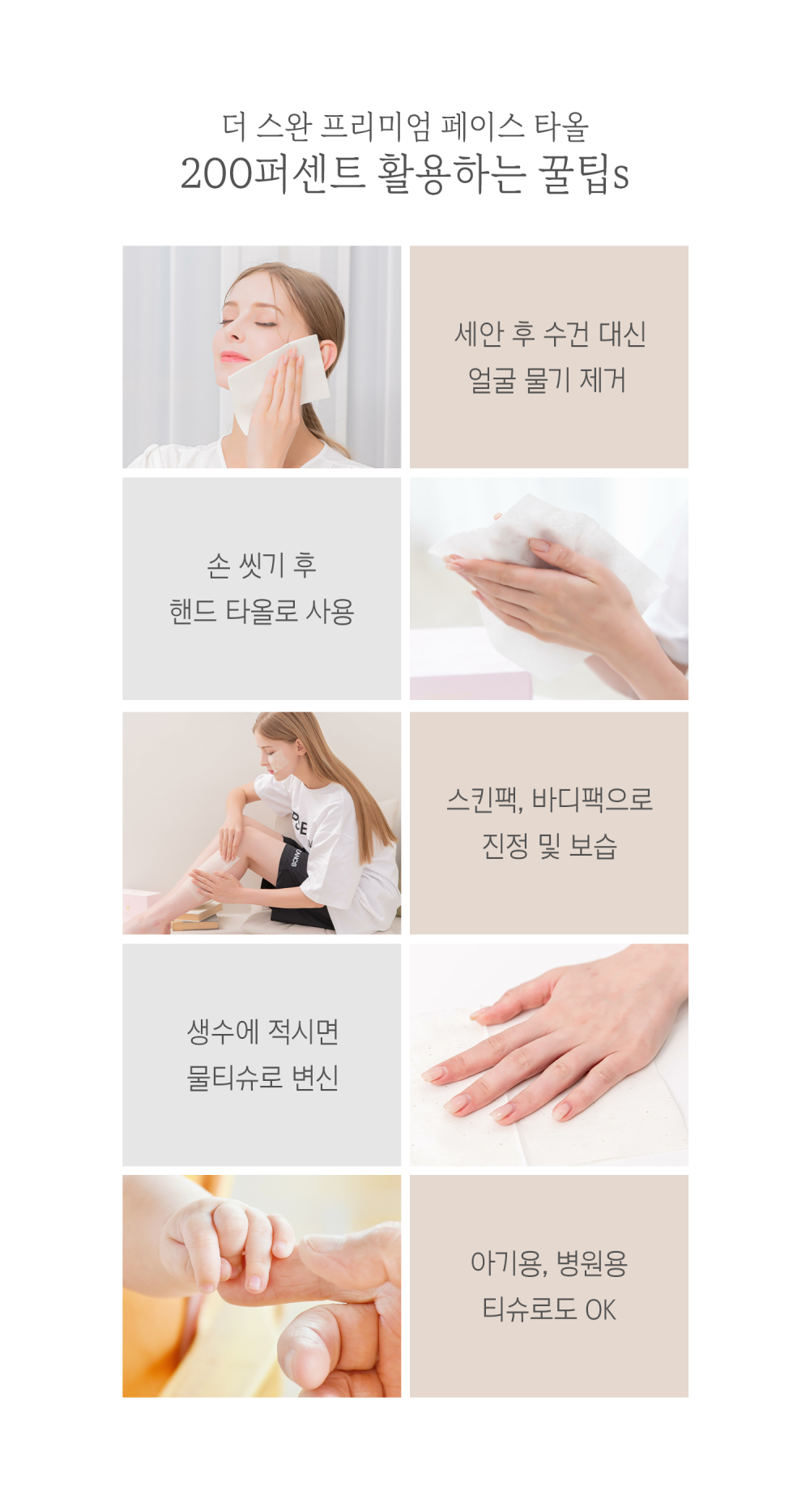 더 스완 프리미엄 페이스 타올
200퍼센트 활용하는 꿀팁s

세안 후 수건 대신
얼굴 물기 제거

손 씻기 후
핸드 타올로 사용

스킨팩, 바디팩으로
진정 및 보습

생수에 적시면
물티슈로 변신

아기용, 병원용
티슈로도 OK