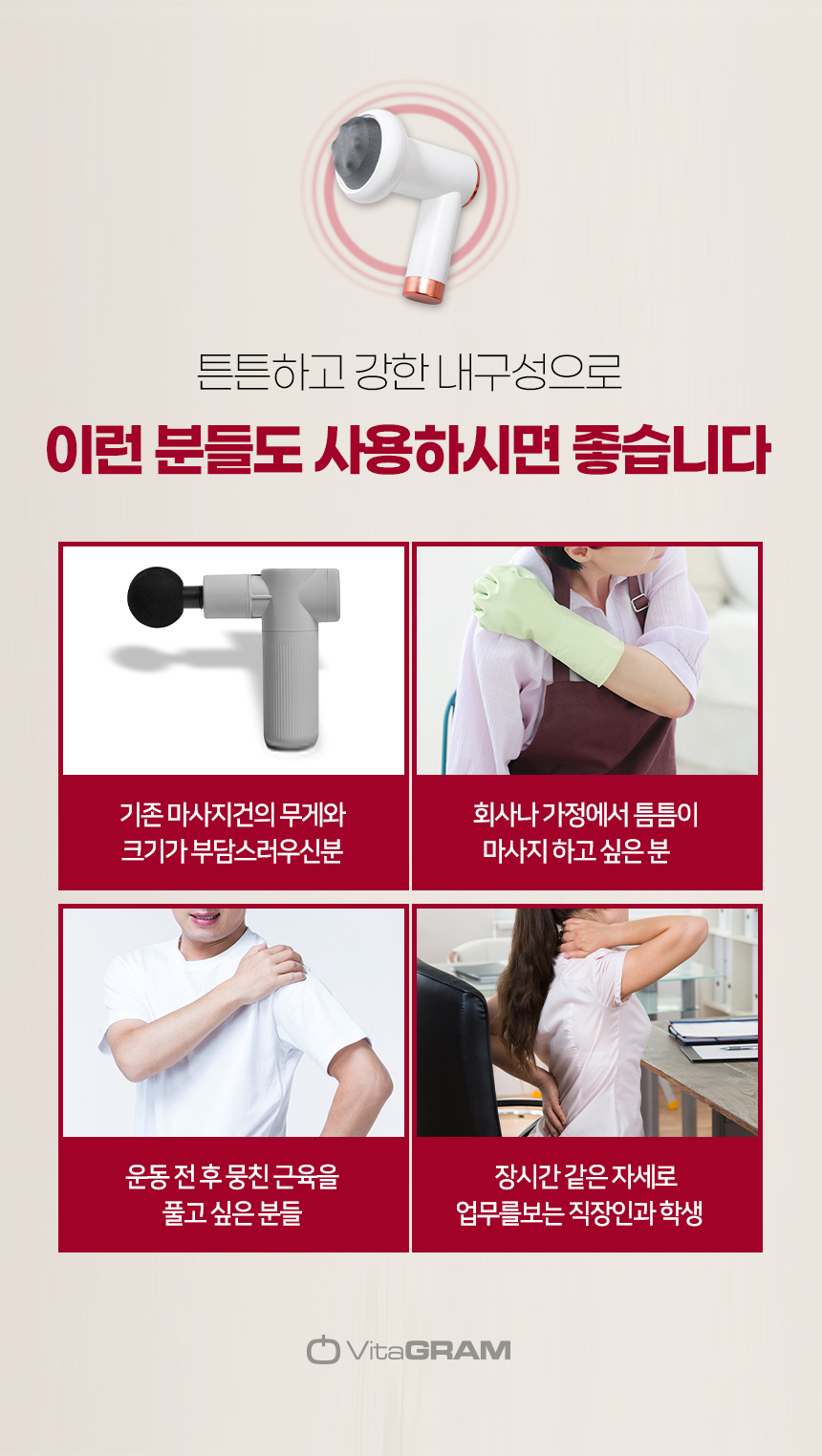 튼튼하고 강한 내구성으로

이런 분들도 사용하시면 좋습니다

기존 마사지건의 무게와 크기가 부담스러우신분

회사나 가정에서 틈틈이 마사지 하고 싶은 분

운동 전 후 뭉친 근육을 풀고 싶은 분들

장시간 같은 자세로 업무를보는 직장인과 학생

VitaGRAM