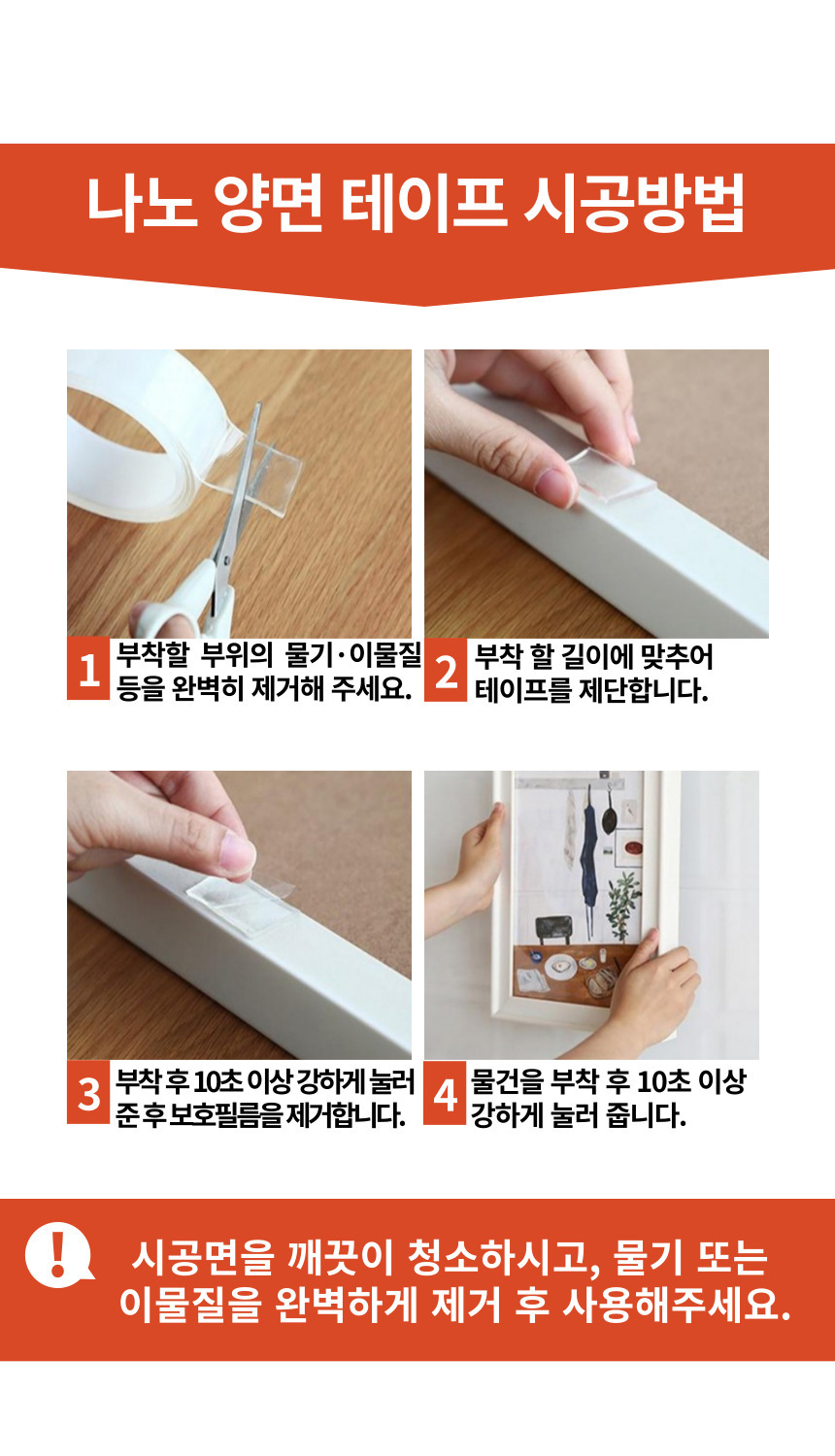 나노 양면 테이프 시공방법

1 부착할 부위의 물기·이물질 등을 완벽히 제거해 주세요.

2 부착 할 길이에 맞추어 테이프를 제단합니다.

3 부착 후 10초 이상 강하게 눌러 준 후 보호필름을 제거합니다.

4 물건을 부착 후 10초 이상 강하게 눌러 줍니다.

!

시공면을 깨끗이 청소하시고, 물기 또는 이물질을 완벽하게 제거 후 사용해주세요.