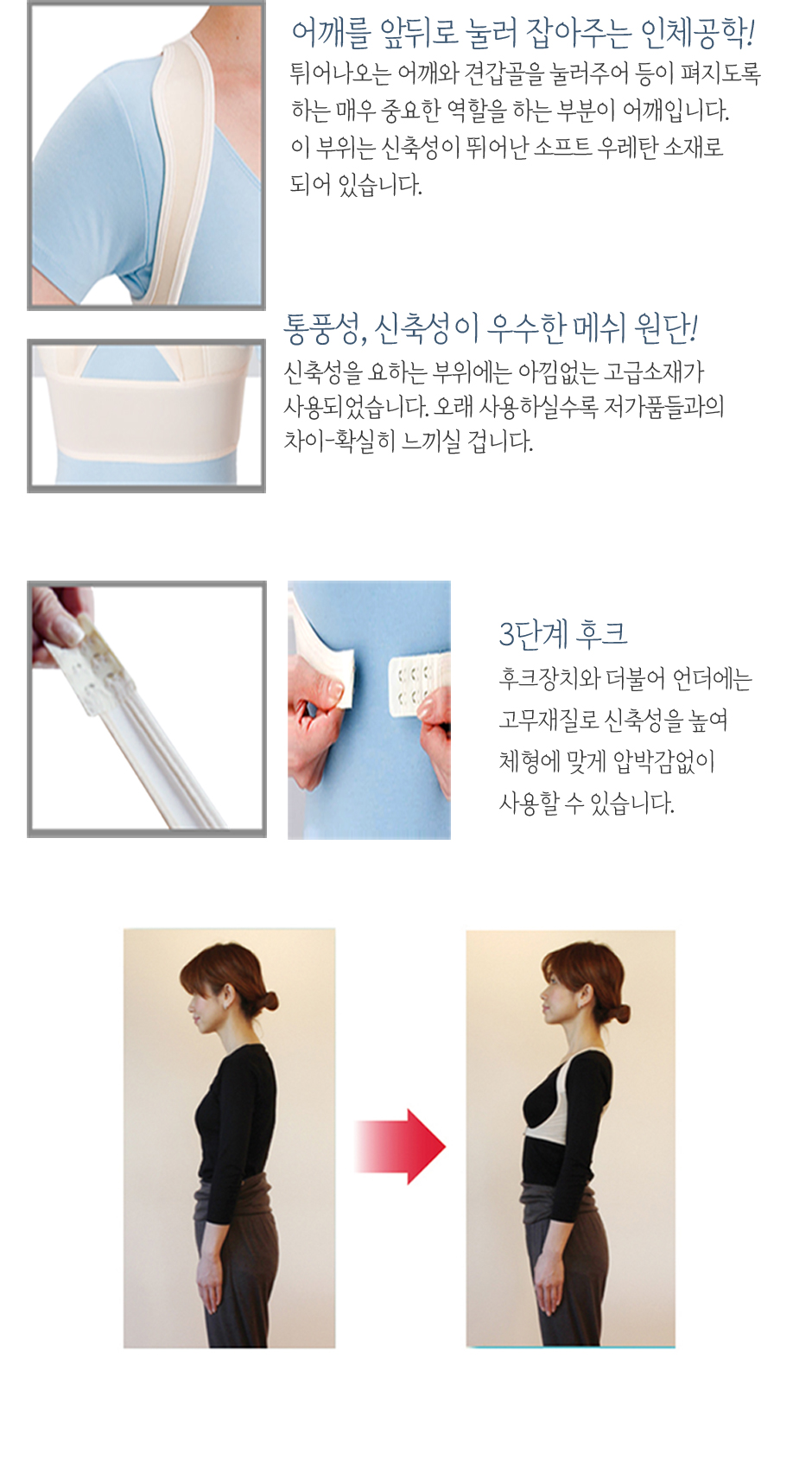 어깨를 앞뒤로 눌러 잡아주는 인체공학!

튀어나오는 어깨와 견갑골을 눌러주어 등이 펴지도록 하는 매우 중요한 역할을 하는 부분이 어깨입니다.
이 부위는 신축성이 뛰어난 소프트 우레탄 소재로 되어 있습니다.

통풍성, 신축성이 우수한 메쉬 원단!

신축성을 요하는 부위에는 아낌없는 고급소재가 사용되었습니다. 오래 사용하실수록 저가품들과의 차이-확실히 느끼실 겁니다.

3단계 후크

후크장치와 더불어 언더에는 고무재질로 신축성을 높여 체형에 맞게 압박감없이 사용할 수 있습니다.