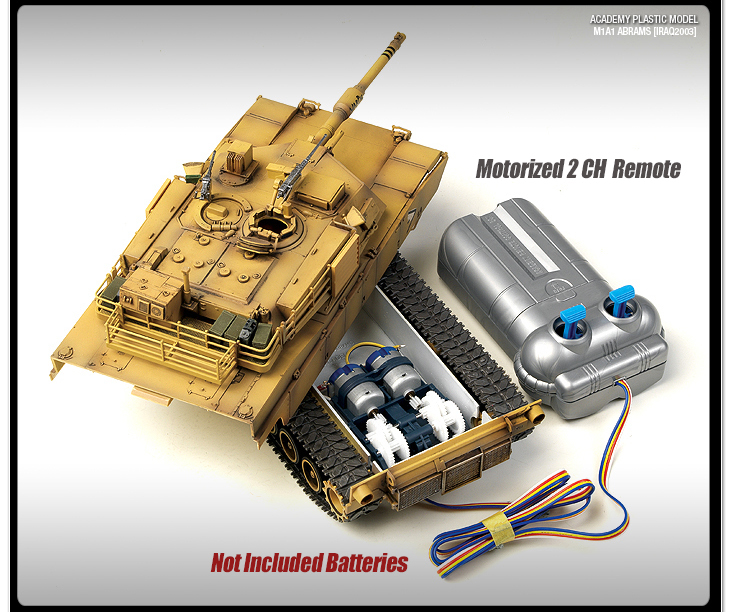 ACADEMY PLASTIC MODEL
M1A1 ABRAMS [IRAQ2003]

Motorized 2 CH Remote

Not Included Batteries