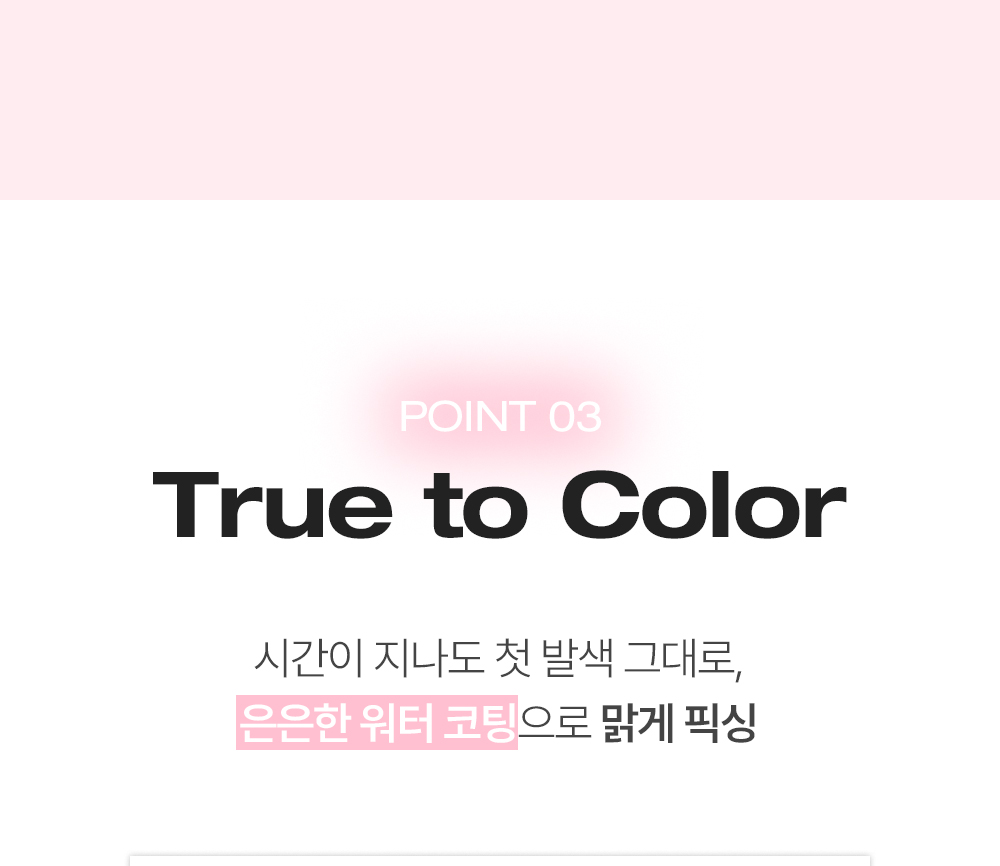 POINT 03

True to Color

시간이 지나도 첫 발색 그대로,
은은한 워터 코팅으로 맑게 픽싱