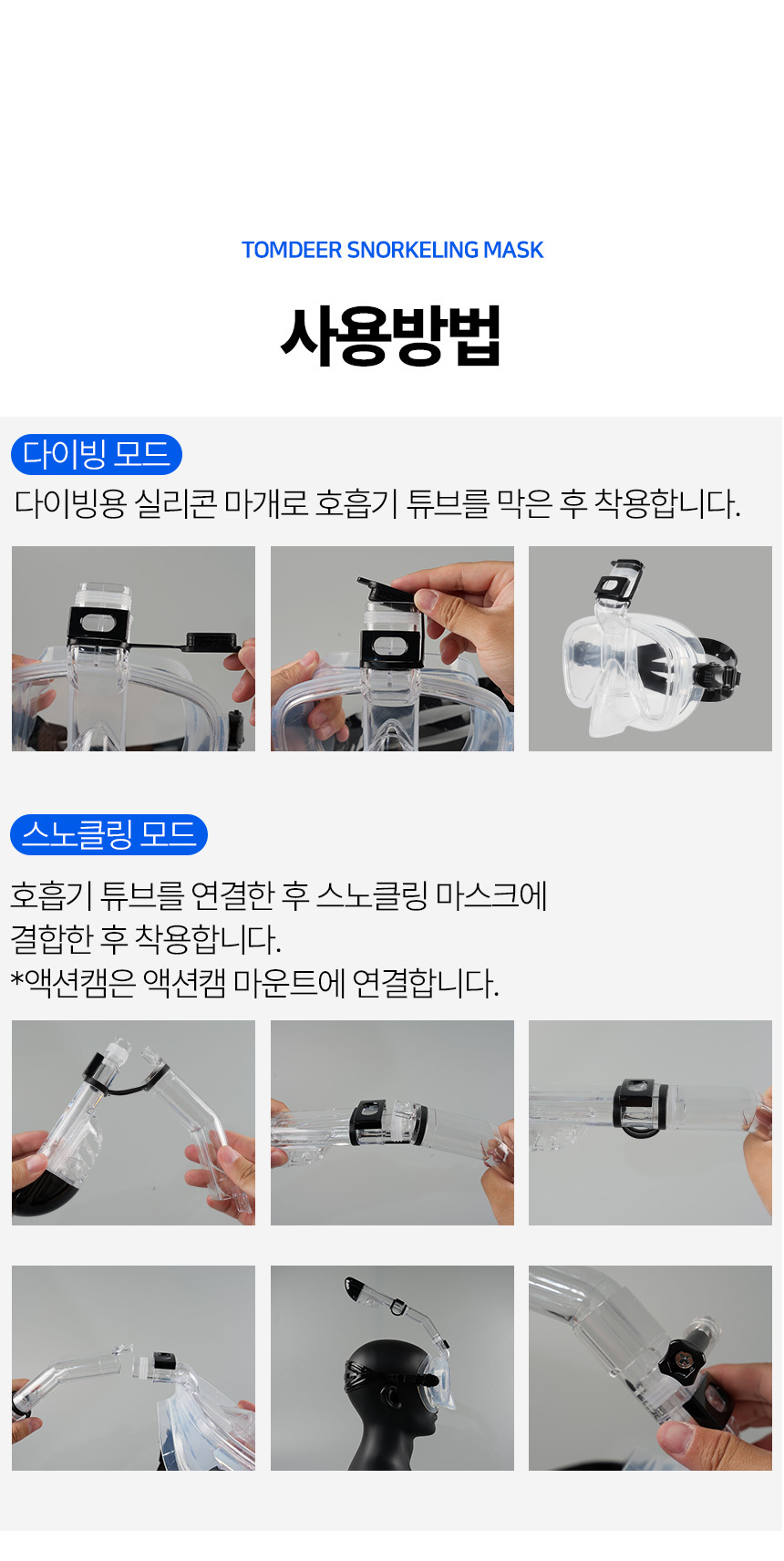 TOMDEER SNORKELING MASK

사용방법

다이빙 모드

다이빙용 실리콘 마개로 호흡기 튜브를 막은 후 착용합니다.

스노클링 모드

호흡기 튜브를 연결한 후 스노클링 마스크에 결합한 후 착용합니다.
*액션캠은 액션캠 마운트에 연결합니다.