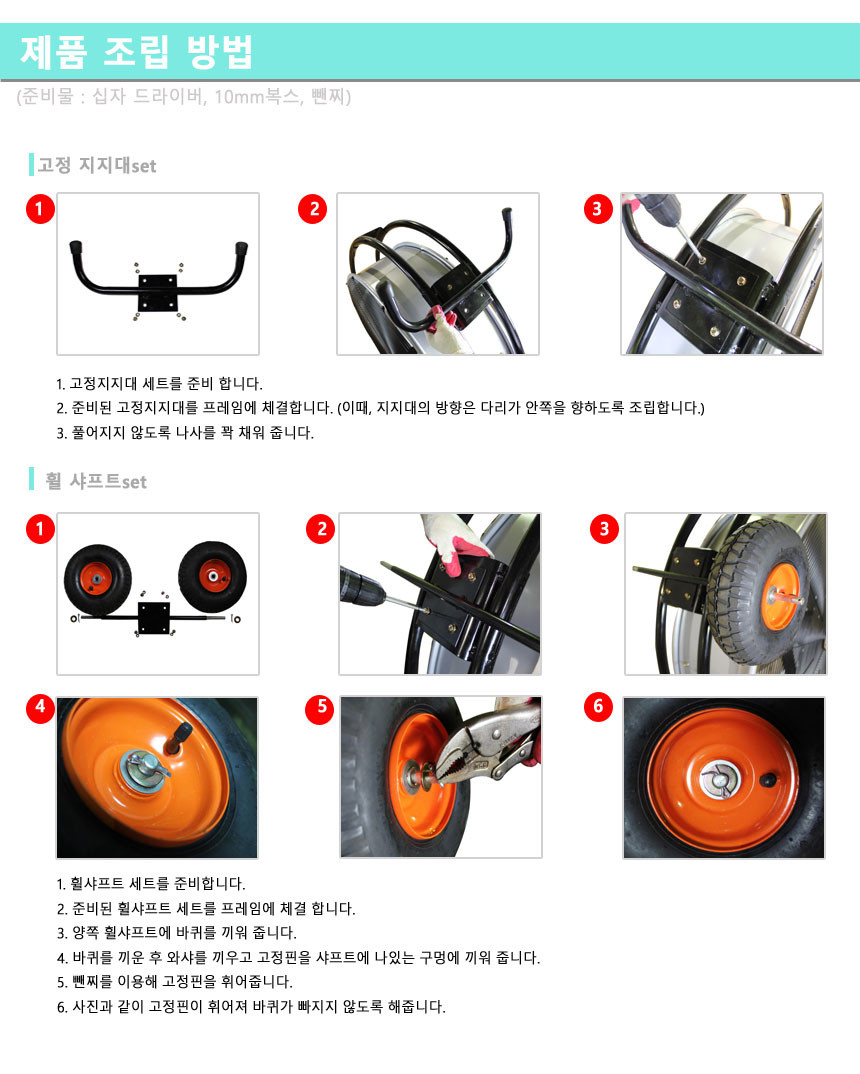 제품 조립 방법

(준비물 : 십자 드라이버, 10mm복스, 뻰찌)

고정 지지대set

1

2

3

1. 고정지지대 세트를 준비 합니다.
2. 준비된 고정지지대를 프레임에 체결합니다. (이때, 지지대의 방향은 다리가 안쪽을 향하도록 조립합니다.)
3. 풀어지지 않도록 나사를 꽉 채워 줍니다.

휠 샤프트set

1

2

3

4

5

6

1. 휠샤프트 세트를 준비합니다.
2. 준비된 휠샤프트 세트를 프레임에 체결 합니다.
3. 양쪽 휠샤프트에 바퀴를 끼워 줍니다.
4. 바퀴를 끼운 후 와샤를 끼우고 고정핀을 샤프트에 나있는 구멍에 끼워 줍니다.
5. 뻰찌를 이용해 고정핀을 휘어줍니다.
6. 사진과 같이 고정핀이 휘어져 바퀴가 빠지지 않도록 해줍니다.