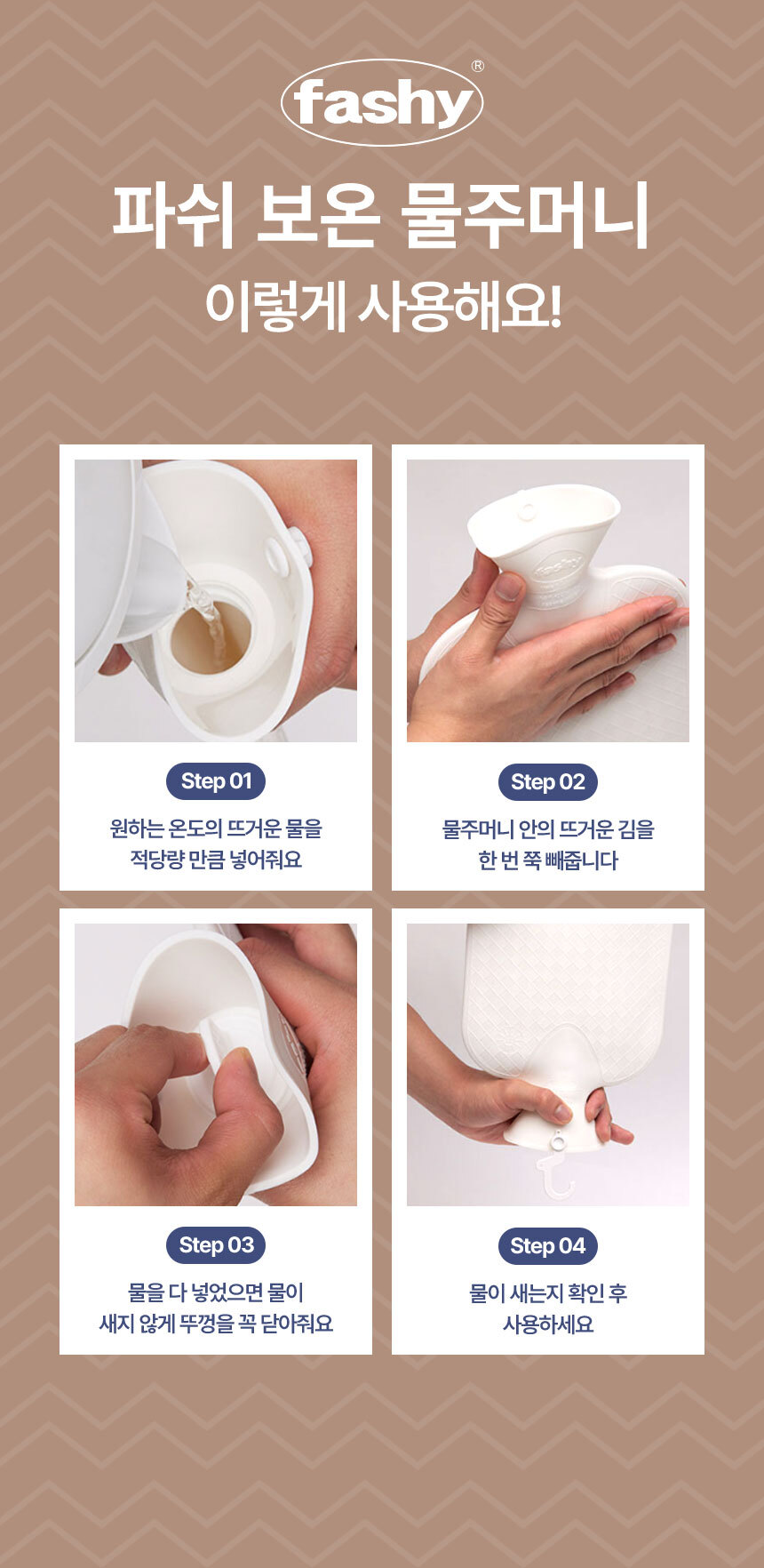 fashy®

파쉬 보온 물주머니
이렇게 사용해요!

Step 01
원하는 온도의 뜨거운 물을 적당량 만큼 넣어줘요

Step 02
물주머니 안의 뜨거운 김을 한 번 쭉 빼줍니다

Step 03
물을 다 넣었으면 물이 새지 않게 뚜껑을 꼭 닫아줘요

Step 04
물이 새는지 확인 후 사용하세요