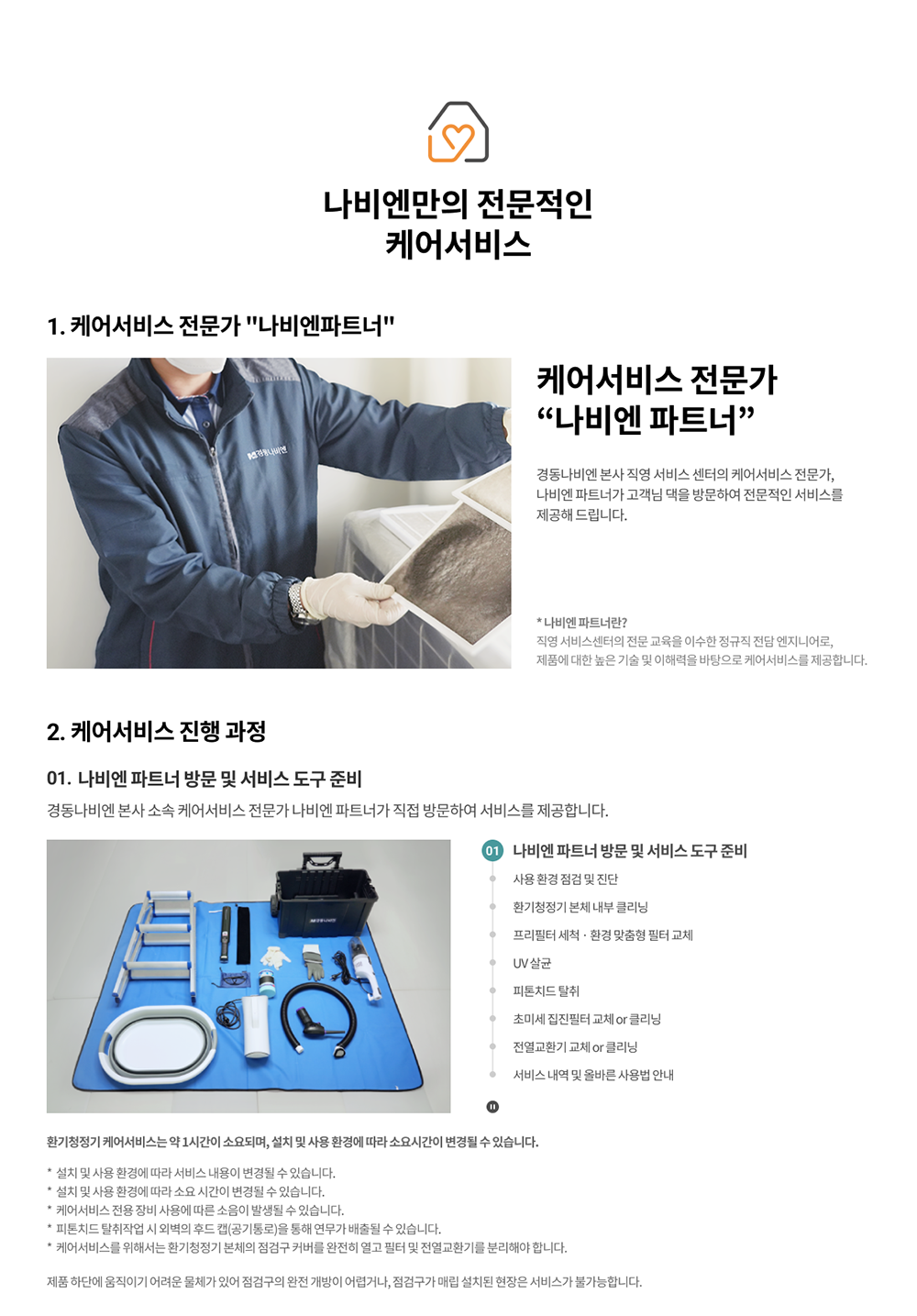 나비엔만의 전문적인
케어서비스

1. 케어서비스 전문가 "나비엔파트너"

경동나비엔

케어서비스 전문가
“나비엔 파트너”

경동나비엔 본사 직영 서비스 센터의 케어서비스 전문가, 나비엔 파트너가 고객님 댁을 방문하여 전문적인 서비스를 제공해 드립니다.

* 나비엔 파트너란?
직영 서비스센터의 전문 교육을 이수한 정규직 전담 엔지니어로, 제품에 대한 높은 기술 및 이해력을 바탕으로 케어서비스를 제공합니다.

2. 케어서비스 진행 과정

01. 나비엔 파트너 방문 및 서비스 도구 준비

경동나비엔 본사 소속 케어서비스 전문가 나비엔 파트너가 직접 방문하여 서비스를 제공합니다.

01 나비엔 파트너 방문 및 서비스 도구 준비
사용 환경 점검 및 진단
환기청정기 본체 내부 클리닝
프리필터 세척 · 환경 맞춤형 필터 교체
UV 살균
피톤치드 탈취
초미세 집진필터 교체 or 클리닝
전열교환기 교체 or 클리닝
서비스 내역 및 올바른 사용법 안내

환기청정기 케어서비스는 약 1시간이 소요되며, 설치 및 사용 환경에 따라 소요시간이 변경될 수 있습니다.

* 설치 및 사용 환경에 따라 서비스 내용이 변경될 수 있습니다.
* 설치 및 사용 환경에 따라 소요 시간이 변경될 수 있습니다.
* 케어서비스 전용 장비 사용에 따른 소음이 발생될 수 있습니다.
* 피톤치드 탈취작업 시 외벽의 후드 캡(공기통로)을 통해 연무가 배출될 수 있습니다.
* 케어서비스를 위해서는 환기청정기 본체의 점검구 커버를 완전히 열고 필터 및 전열교환기를 분리해야 합니다.

제품 하단에 움직이기 어려운 물체가 있어 점검구의 완전 개방이 어렵거나, 점검구가 매립 설치된 현장은 서비스가 불가능합니다.