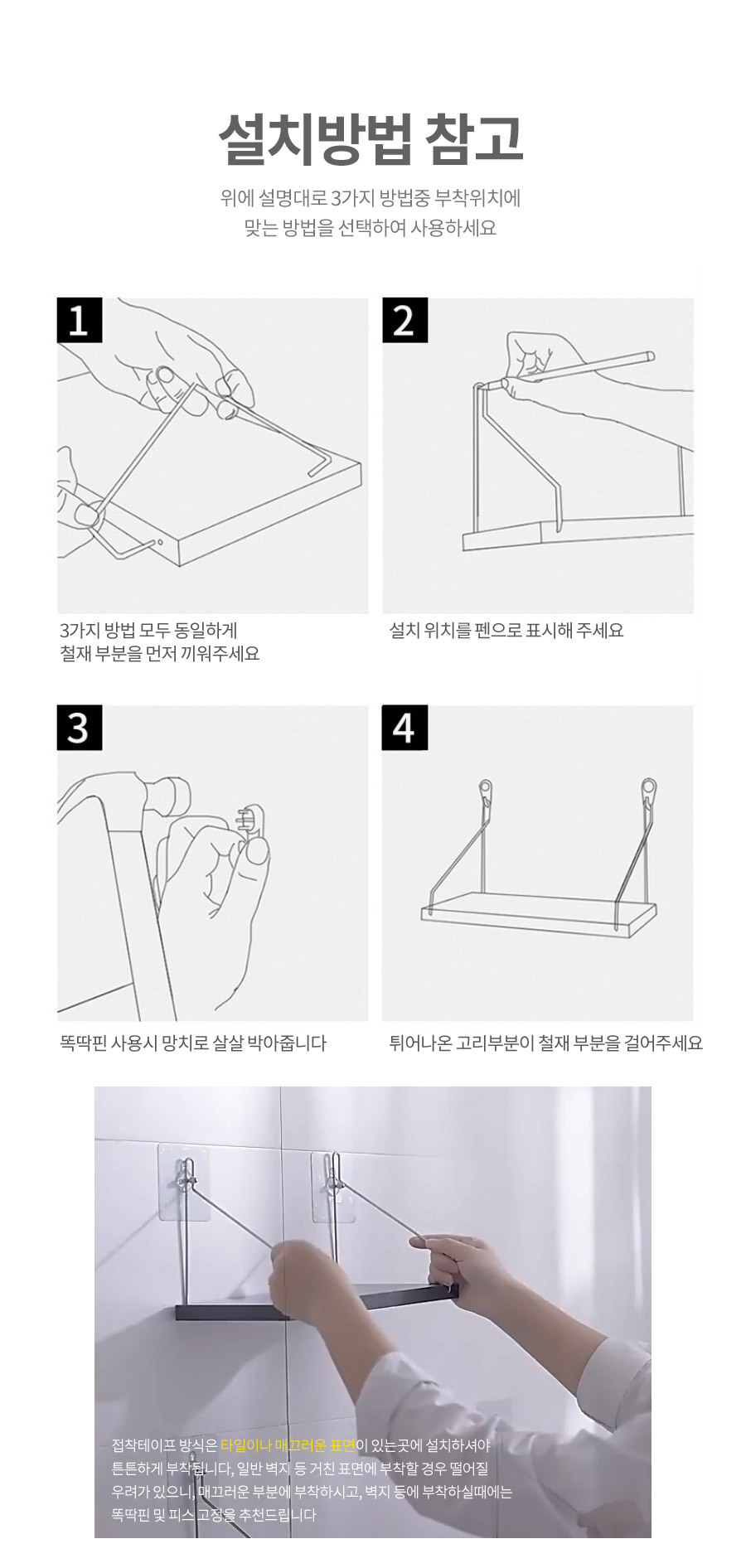 설치방법 참고

위에 설명대로 3가지 방법중 부착위치에
맞는 방법을 선택하여 사용하세요

1

3가지 방법 모두 동일하게
철재 부분을 먼저 끼워주세요

2

설치 위치를 펜으로 표시해 주세요

3

똑딱핀 사용시 망치로 살살 박아줍니다

4

튀어나온 고리부분이 철재 부분을 걸어주세요

접착테이프 방식은 타일이나 매끄러운 표면이 있는곳에 설치하셔야 튼튼하게 부착됩니다, 일반 벽지 등 거친 표면에 부착할 경우 떨어질 우려가 있으니, 매끄러운 부분에 부착하시고, 벽지 등에 부착하실때에는 똑딱핀 및 피스 고정을 추천드립니다