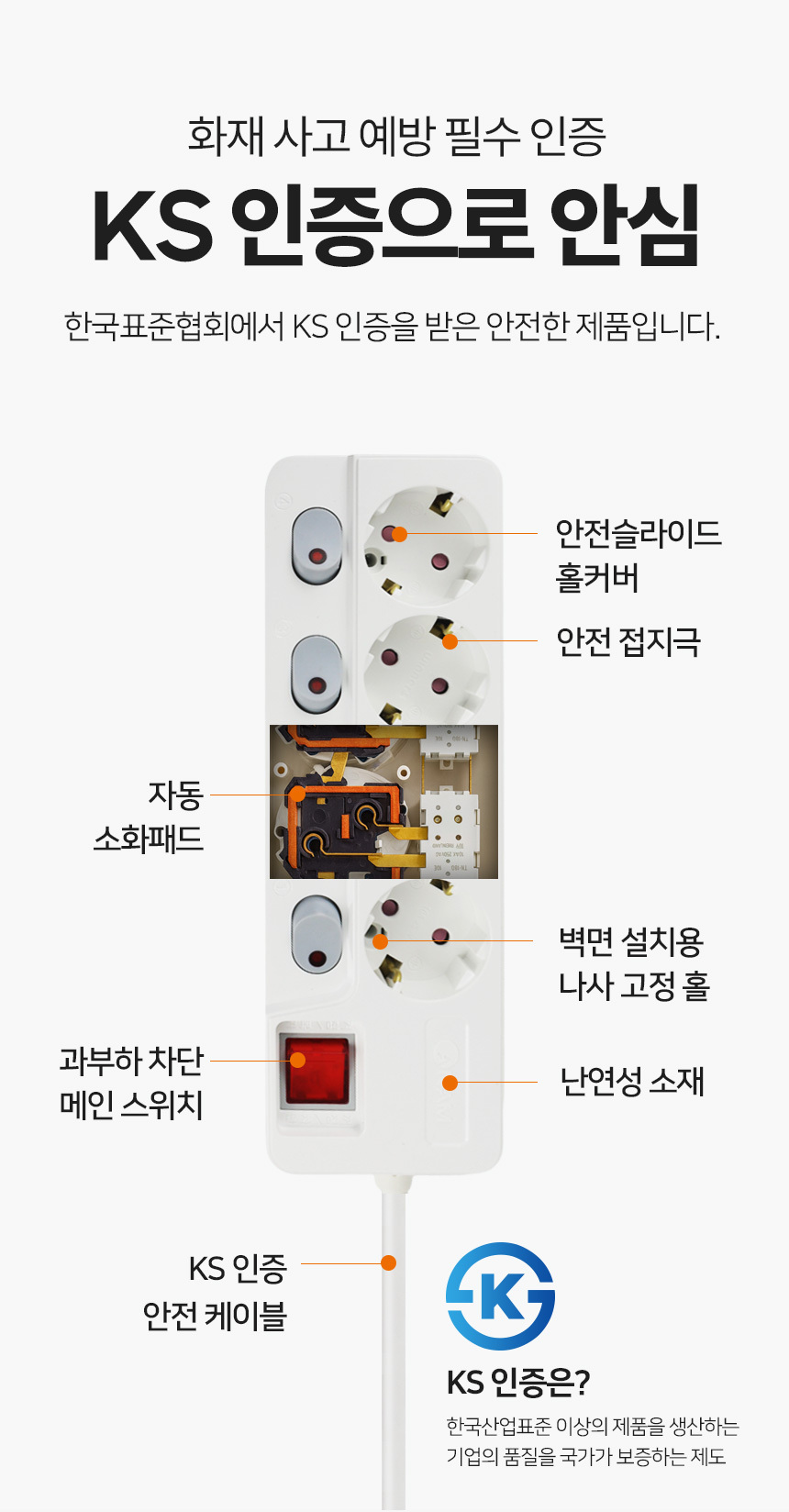 화재 사고 예방 필수 인증

KS 인증으로 안심

한국표준협회에서 KS 인증을 받은 안전한 제품입니다.

안전슬라이드 홀커버

안전 접지극

자동 소화패드

벽면 설치용 나사 고정 홀

과부하 차단 메인 스위치

난연성 소재

KS 인증 안전 케이블

K

KS 인증은?

한국산업표준 이상의 제품을 생산하는 기업의 품질을 국가가 보증하는 제도