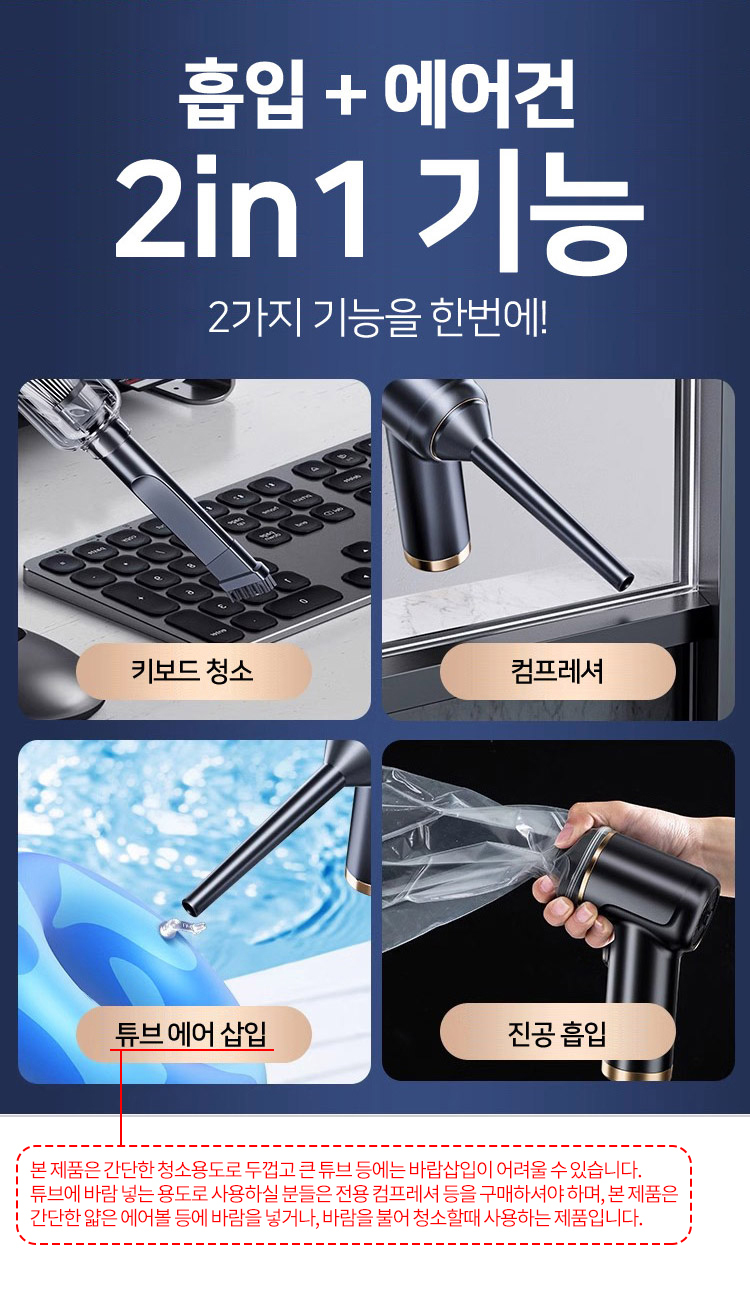 흡입 + 에어건
2in1 기능

2가지 기능을 한번에!

키보드 청소

컴프레셔

튜브 에어 삽입

진공 흡입

본 제품은 간단한 청소용도로 두껍고 큰 튜브 등에는 바람삽입이 어려울 수 있습니다. 튜브에 바람 넣는 용도로 사용하실 분들은 전용 컴프레셔 등을 구매하셔야 하며, 본 제품은 간단한 얇은 에어볼 등에 바람을 넣거나, 바람을 불어 청소할때 사용하는 제품입니다.