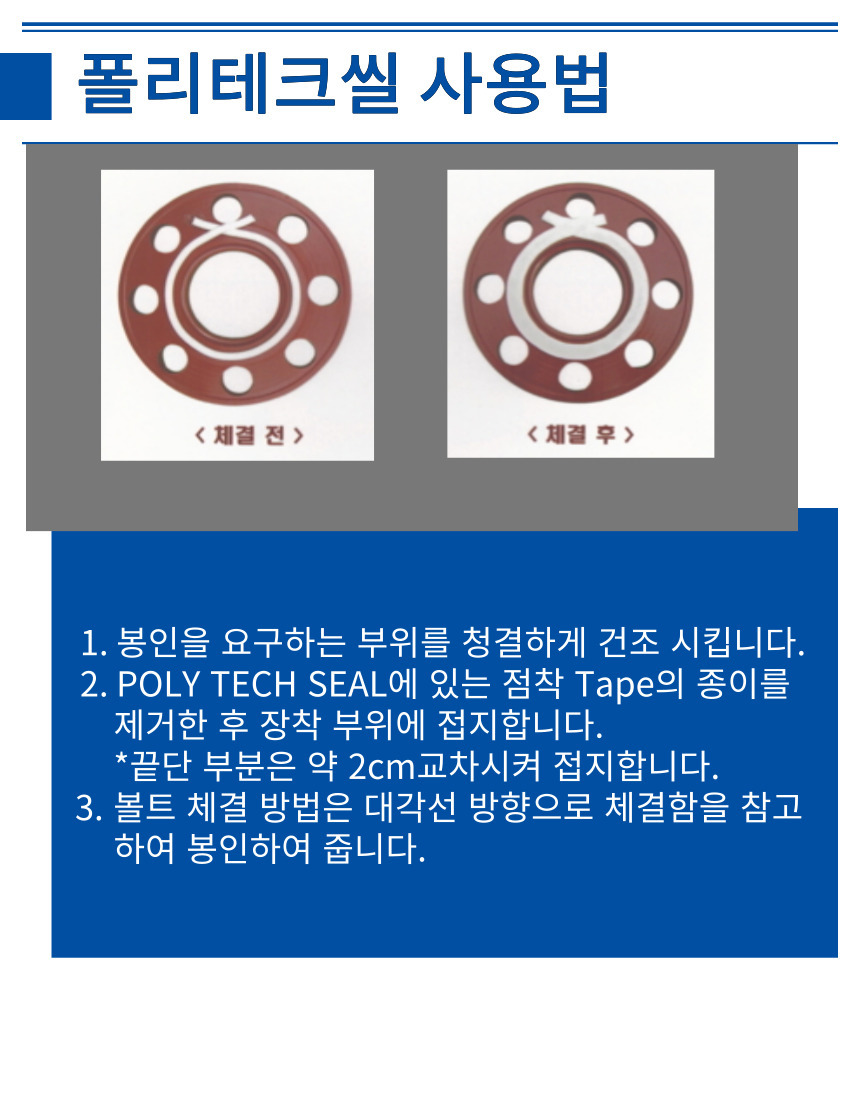 폴리테크씰 사용법

< 체결 전 >

< 체결 후 >

1. 봉인을 요구하는 부위를 청결하게 건조 시킵니다.
2. POLY TECH SEAL에 있는 점착 Tape의 종이를 제거한 후 장착 부위에 접지합니다.
*끝단 부분은 약 2cm교차시켜 접지합니다.
3. 볼트 체결 방법은 대각선 방향으로 체결함을 참고하여 봉인하여 줍니다.