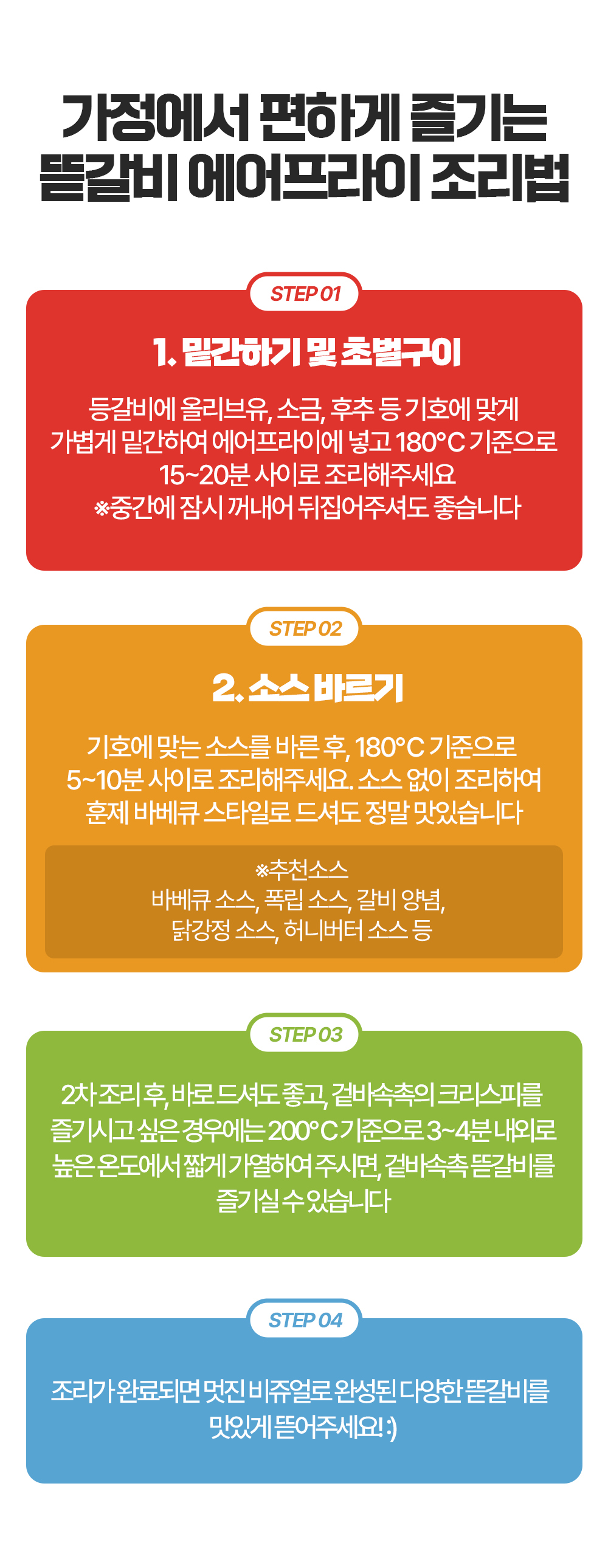 가정에서 편하게 즐기는
뜯갈비 에어프라이 조리법

STEP 01

1. 밑간하기 및 초벌구이

등갈비에 올리브유, 소금, 후추 등 기호에 맞게
가볍게 밑간하여 에어프라이에 넣고 180°C 기준으로
15~20분 사이로 조리해주세요
※중간에 잠시 꺼내어 뒤집어주셔도 좋습니다

STEP 02

2. 소스 바르기

기호에 맞는 소스를 바른 후, 180°C 기준으로
5~10분 사이로 조리해주세요. 소스 없이 조리하여
훈제 바베큐 스타일로 드셔도 정말 맛있습니다

※추천소스
바베큐 소스, 폭립 소스, 갈비 양념,
닭강정 소스, 허니버터 소스 등

STEP 03

2차 조리 후, 바로 드셔도 좋고, 겉바속촉의 크리스피를
즐기시고 싶은 경우에는 200°C 기준으로 3~4분 내외로
높은 온도에서 짧게 가열하여 주시면, 겉바속촉 뜯갈비를
즐기실 수 있습니다

STEP 04

조리가 완료되면 멋진 비쥬얼로 완성된 다양한 뜯갈비를
맛있게 뜯어주세요! :)