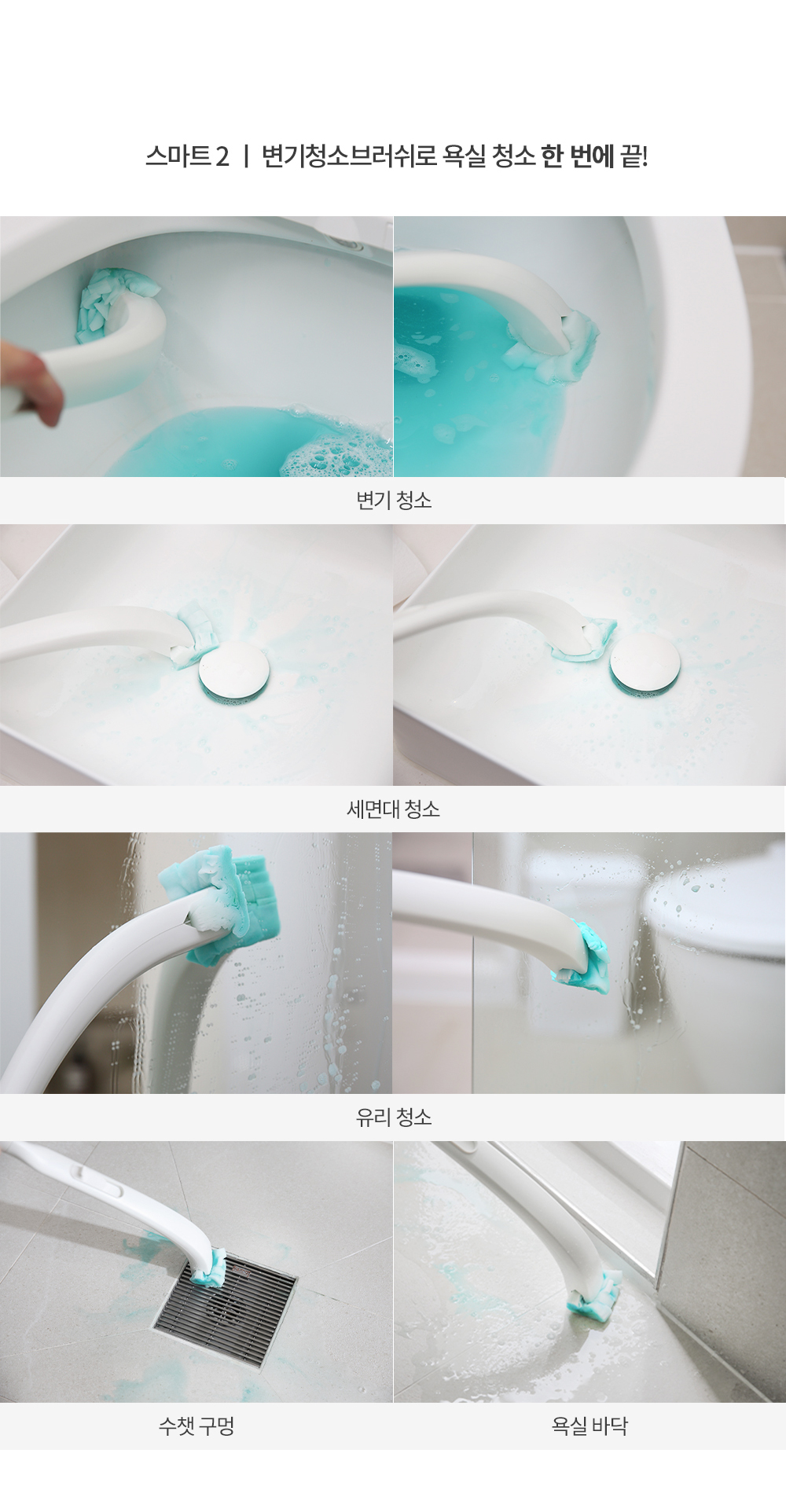 스마트 2 | 변기청소브러쉬로 욕실 청소 한 번에 끝!

변기 청소

세면대 청소

유리 청소

수챗 구멍

욕실 바닥