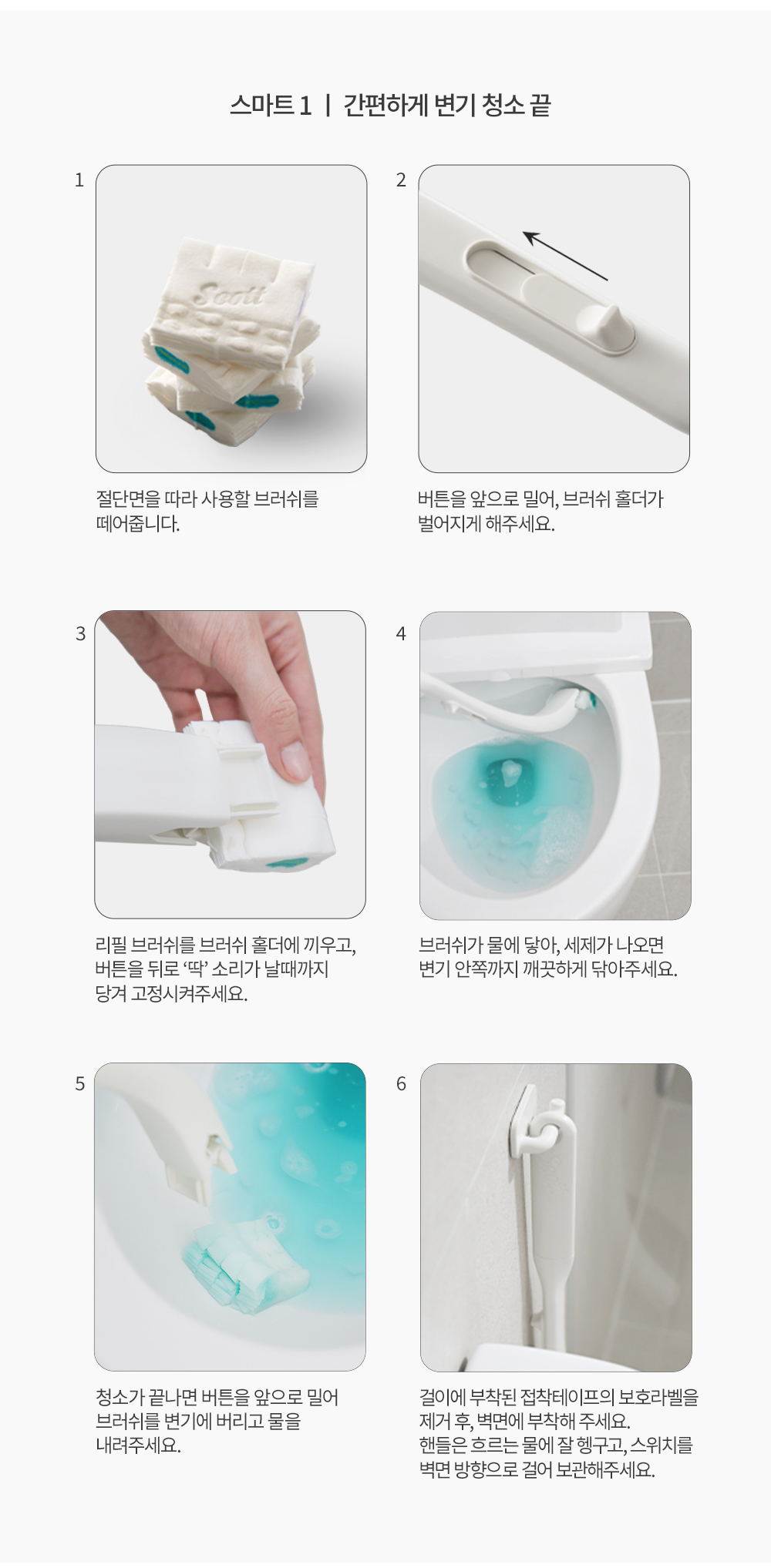 스마트 1 | 간편하게 변기 청소 끝

1

Scott

절단면을 따라 사용할 브러쉬를 떼어줍니다.

2

버튼을 앞으로 밀어, 브러쉬 홀더가 벌어지게 해주세요.

3

리필 브러쉬를 브러쉬 홀더에 끼우고, 버튼을 뒤로 '딱' 소리가 날때까지 당겨 고정시켜주세요.

4

브러쉬가 물에 닿아, 세제가 나오면 변기 안쪽까지 깨끗하게 닦아주세요.

5

청소가 끝나면 버튼을 앞으로 밀어 브러쉬를 변기에 버리고 물을 내려주세요.

6

걸이에 부착된 접착테이프의 보호라벨을 제거 후, 벽면에 부착해 주세요.
핸들은 흐르는 물에 잘 헹구고, 스위치를 벽면 방향으로 걸어 보관해주세요.