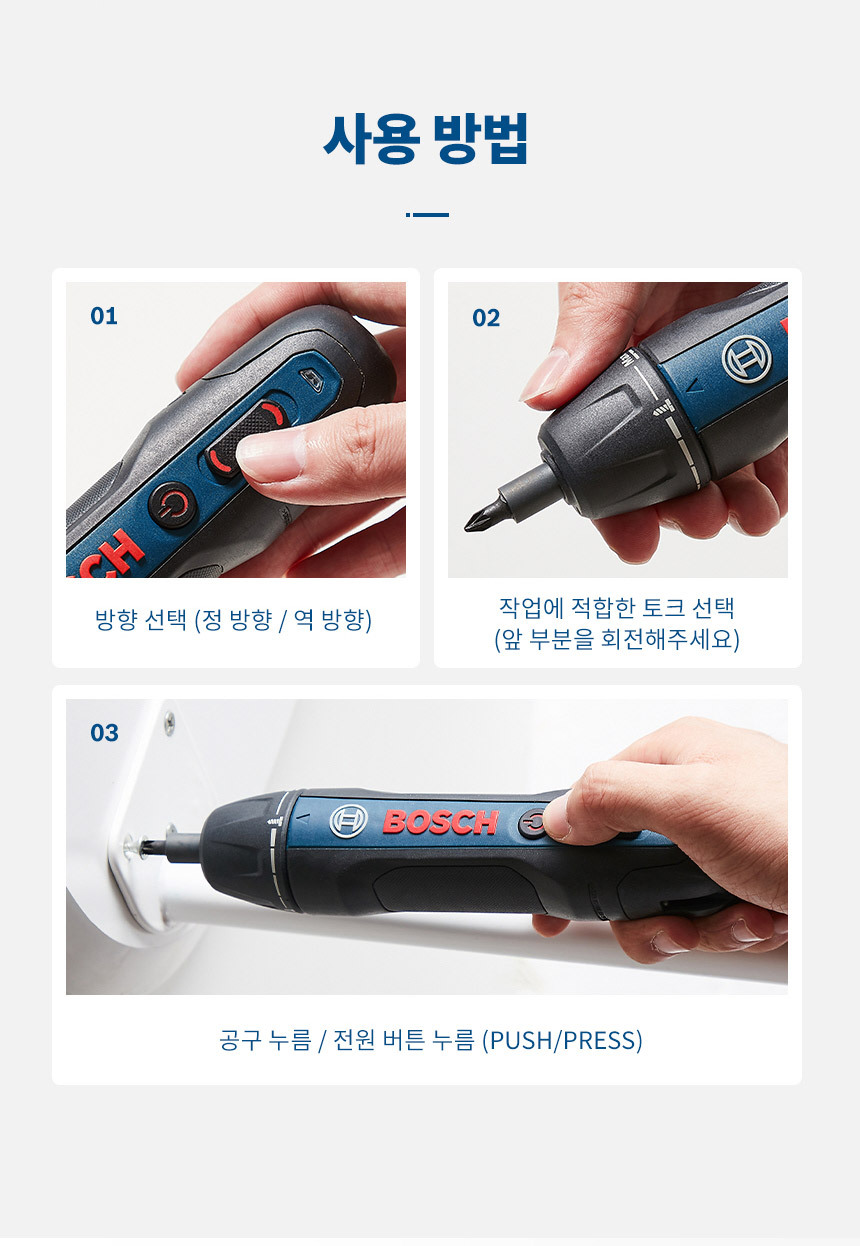 사용 방법

01

방향 선택 (정 방향 / 역 방향)

02

작업에 적합한 토크 선택
(앞 부분을 회전해주세요)

03

BOSCH

공구 누름 / 전원 버튼 누름 (PUSH/PRESS)