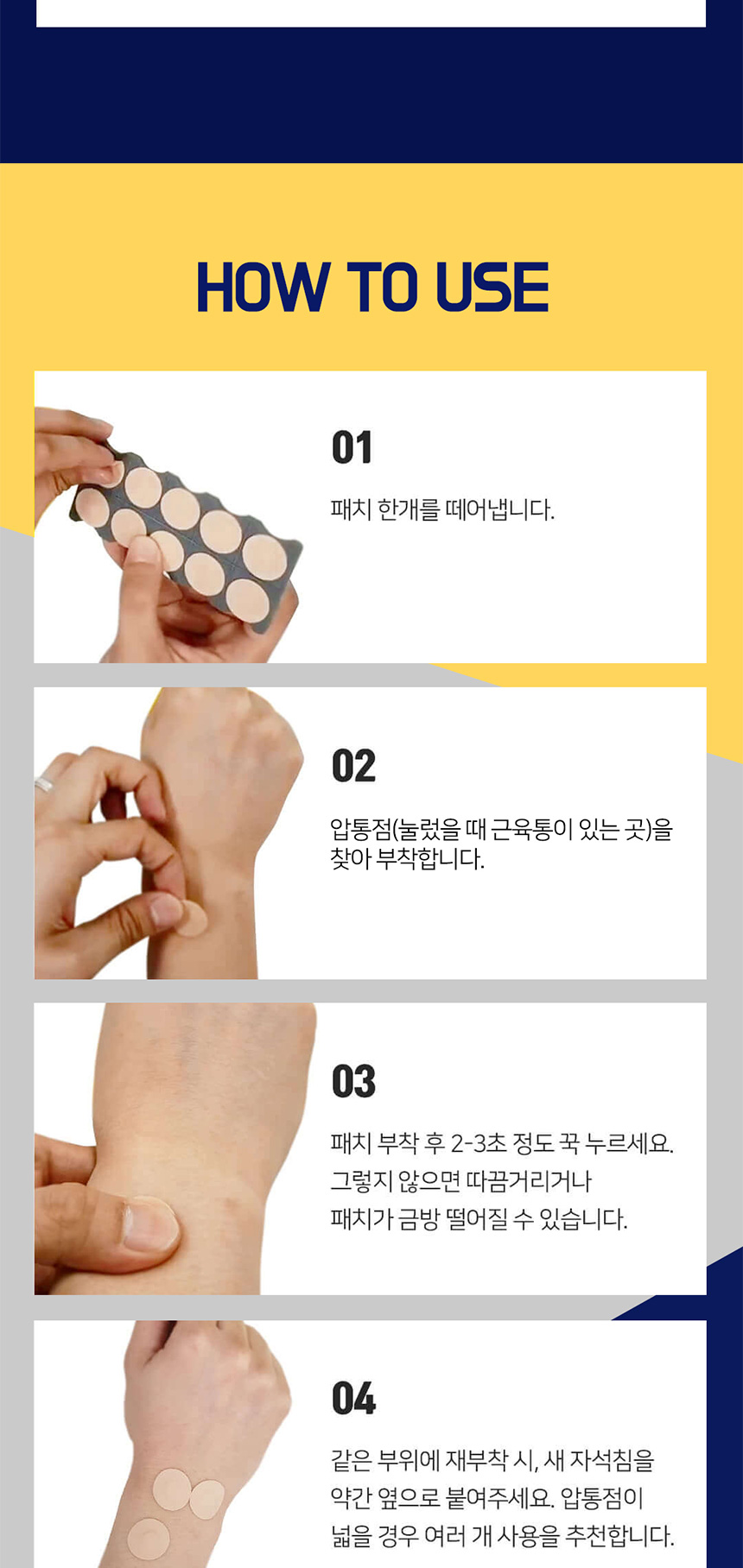 HOW TO USE

01

패치 한개를 떼어냅니다.

02

압통점(눌렀을 때 근육통이 있는 곳)을 찾아 부착합니다.

03

패치 부착 후 2-3초 정도 꾹 누르세요. 그렇지 않으면 따끔거리거나 패치가 금방 떨어질 수 있습니다.

04

같은 부위에 재부착 시, 새 자석침을 약간 옆으로 붙여주세요. 압통점이 넓을 경우 여러 개 사용을 추천합니다.